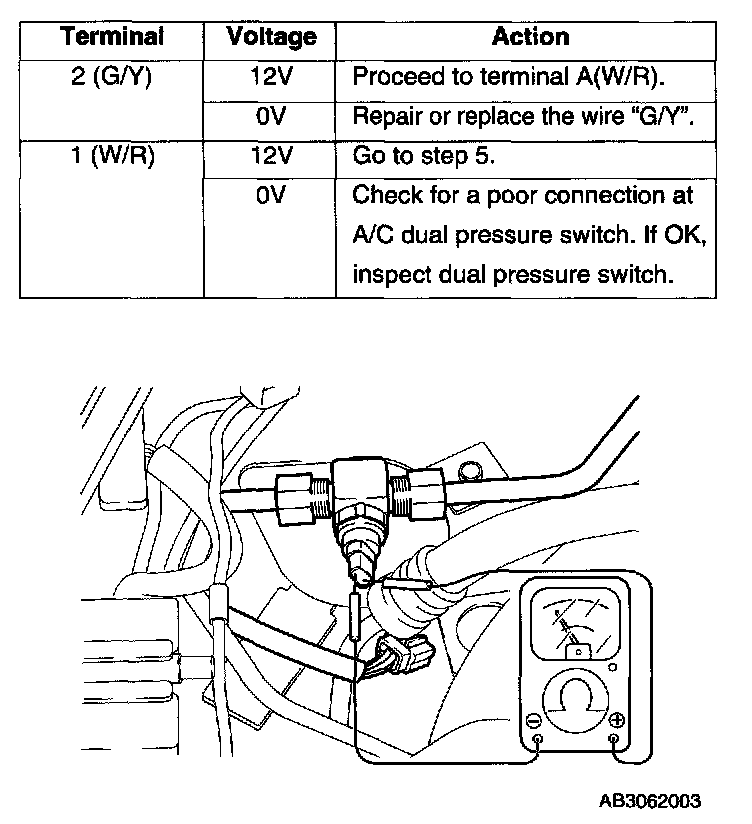 | Terminal | Voltage | Action |
|---|---|---|
| 2 (G/Y) | 12V | Proceed to terminal A(W/R). |
| | 0V | Repair or replace the wire "G/Y". |
| 1 (W/R) | 12V | Go to step 5. |
| | 0V | Check for a poor connection at A/C dual pressure switch. If OK, inspect dual pressure switch. |

AB3062003