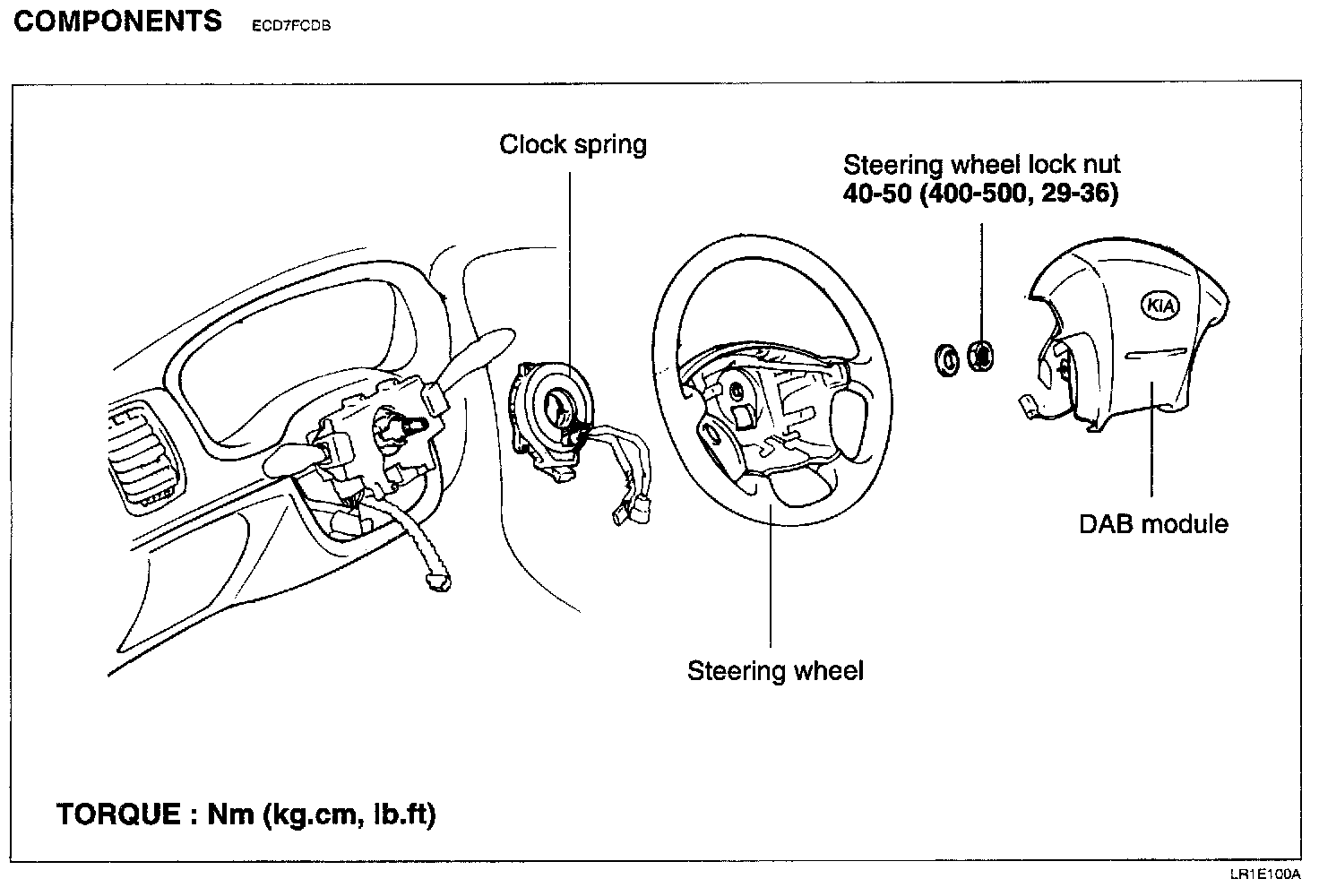 COMPONENTS ECD7FCDB

Clock spring

Steering wheel lock nut
40-50 (400-500, 29-36)

KIA

DAB module

Steering wheel

TORQUE : Nm (kg.cm, lb.ft)

LR1E100A