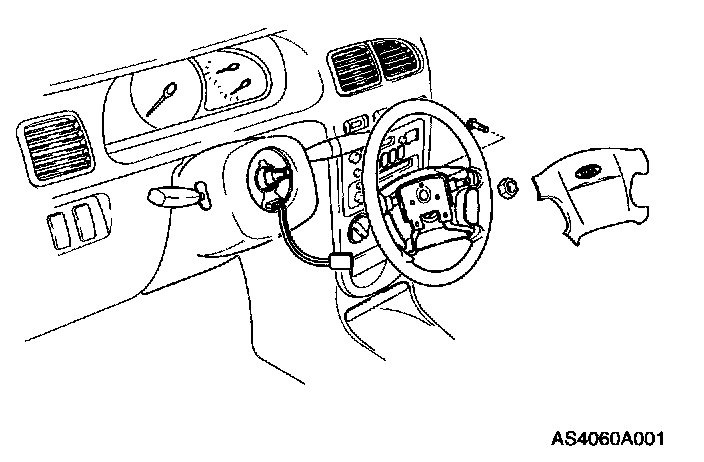 AS4060A001