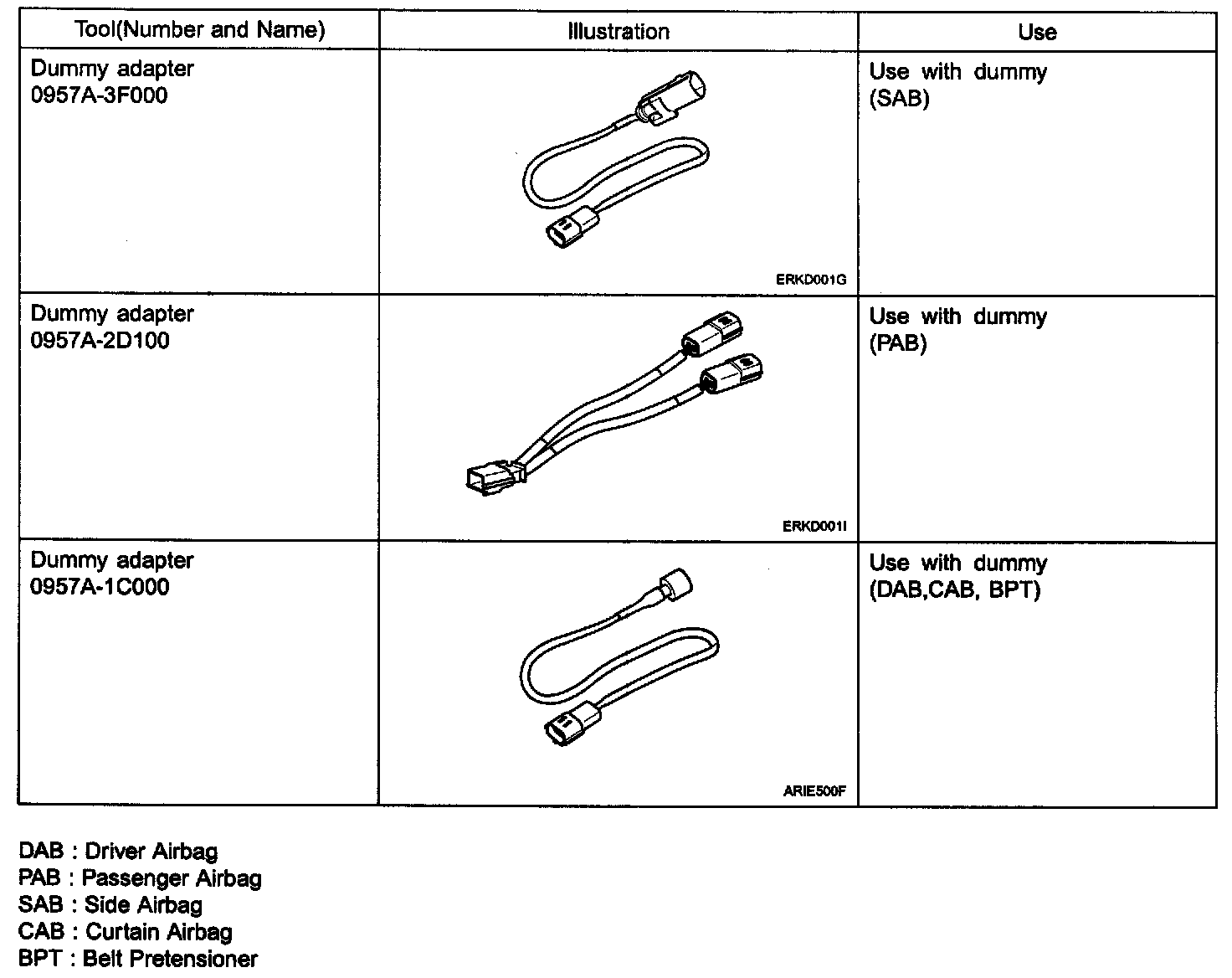 | Tool(Number and Name) | Illustration | Use |
|---|---|---|
| Dummy adapter 0957A-3F000 | ERKD001G | Use with dummy (SAB) |
| Dummy adapter 0957A-2D100 | ERKD001I | Use with dummy (PAB) |
| Dummy adapter 0957A-1C000 | ARIE500F | Use with dummy (DAB,CAB, BPT) |

DAB : Driver Airbag
PAB : Passenger Airbag
SAB : Side Airbag
CAB : Curtain Airbag
BPT : Belt Pretensioner