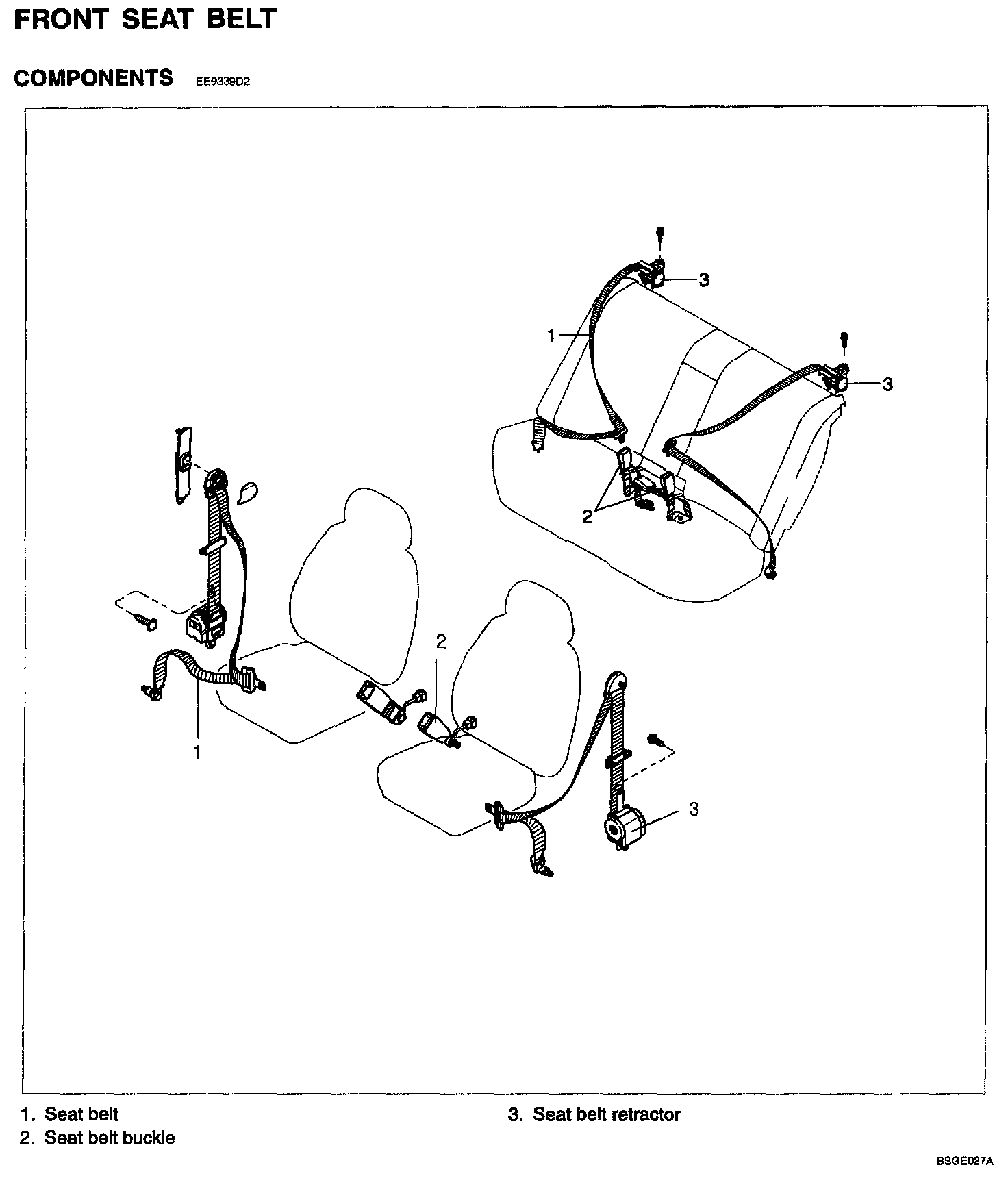 FRONT SEAT BELT

COMPONENTS EE9339D2

3

1

3

2

2

1

3

1. Seat belt
2. Seat belt buckle

3. Seat belt retractor

BSGE027A