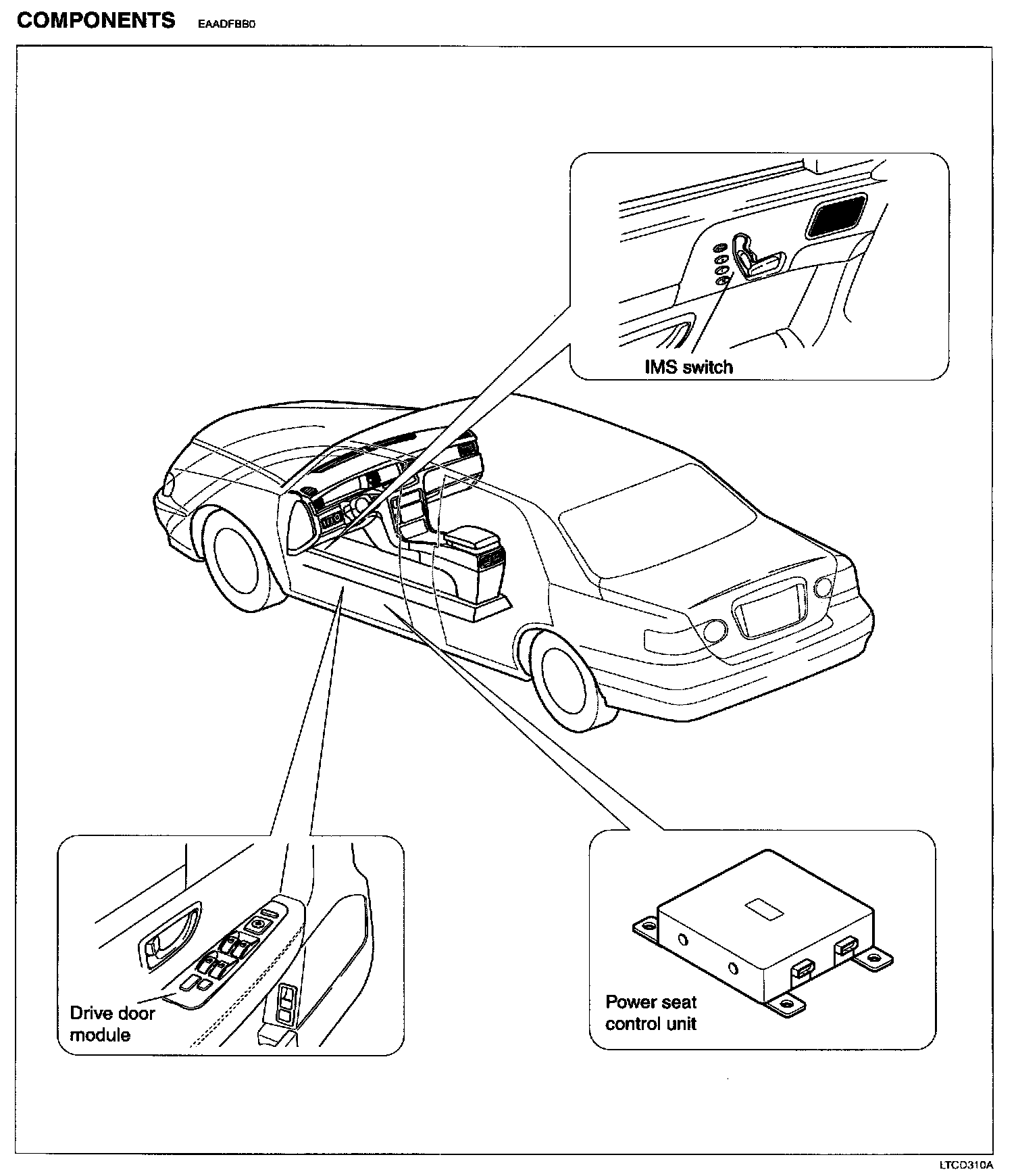 COMPONENTS EAADFBB0

IMS switch

Drive door module

Power seat control unit

LTCD310A