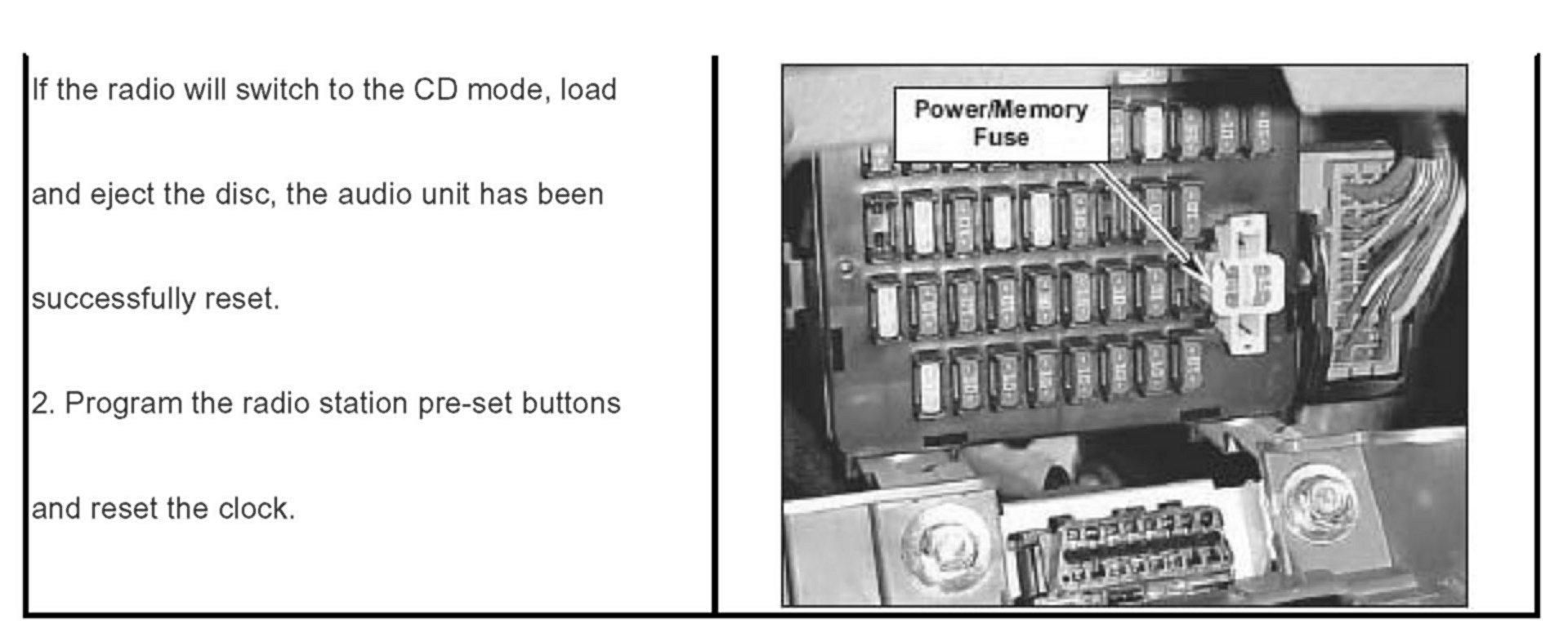 If the radio will switch to the CD mode, load and eject the disc, the audio unit has been successfully reset.

2. Program the radio station pre-set buttons and reset the clock.

Power/Memory Fuse