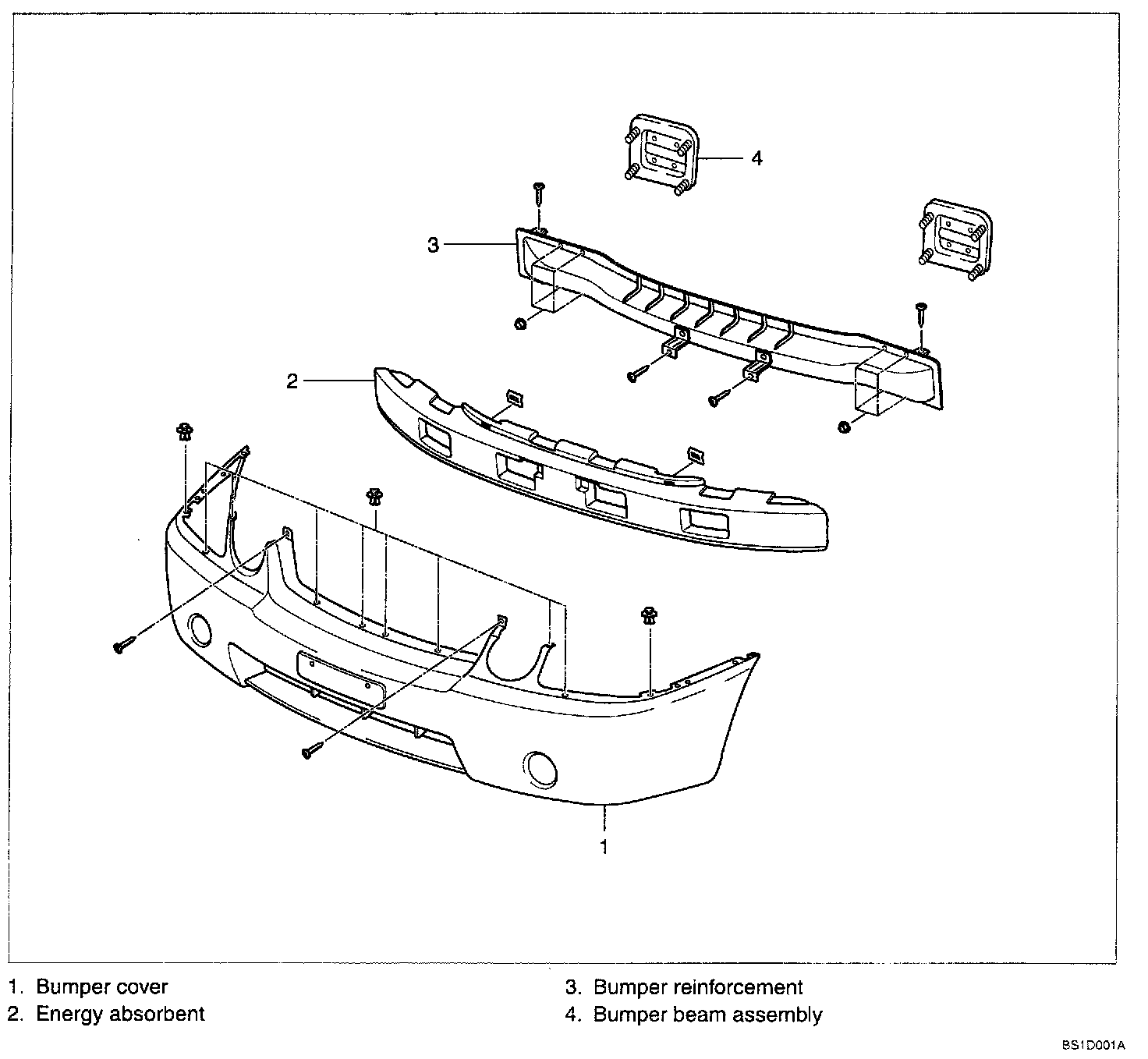 4

3

2

1

1. Bumper cover
2. Energy absorbent

3. Bumper reinforcement
4. Bumper beam assembly

BS1D001A