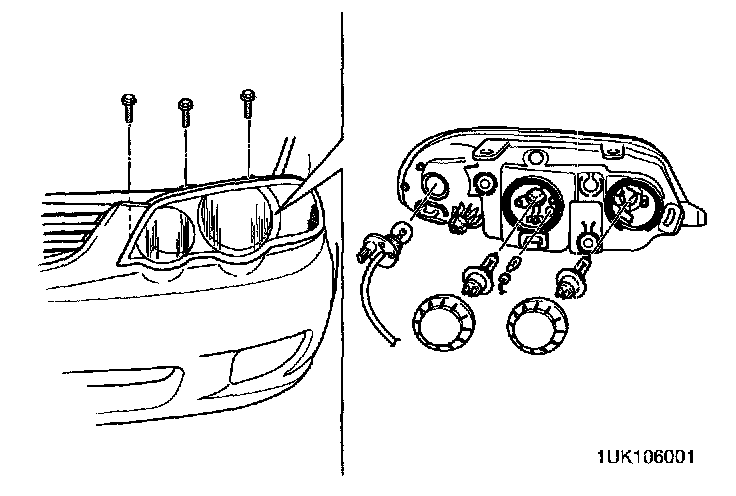 1UK106001