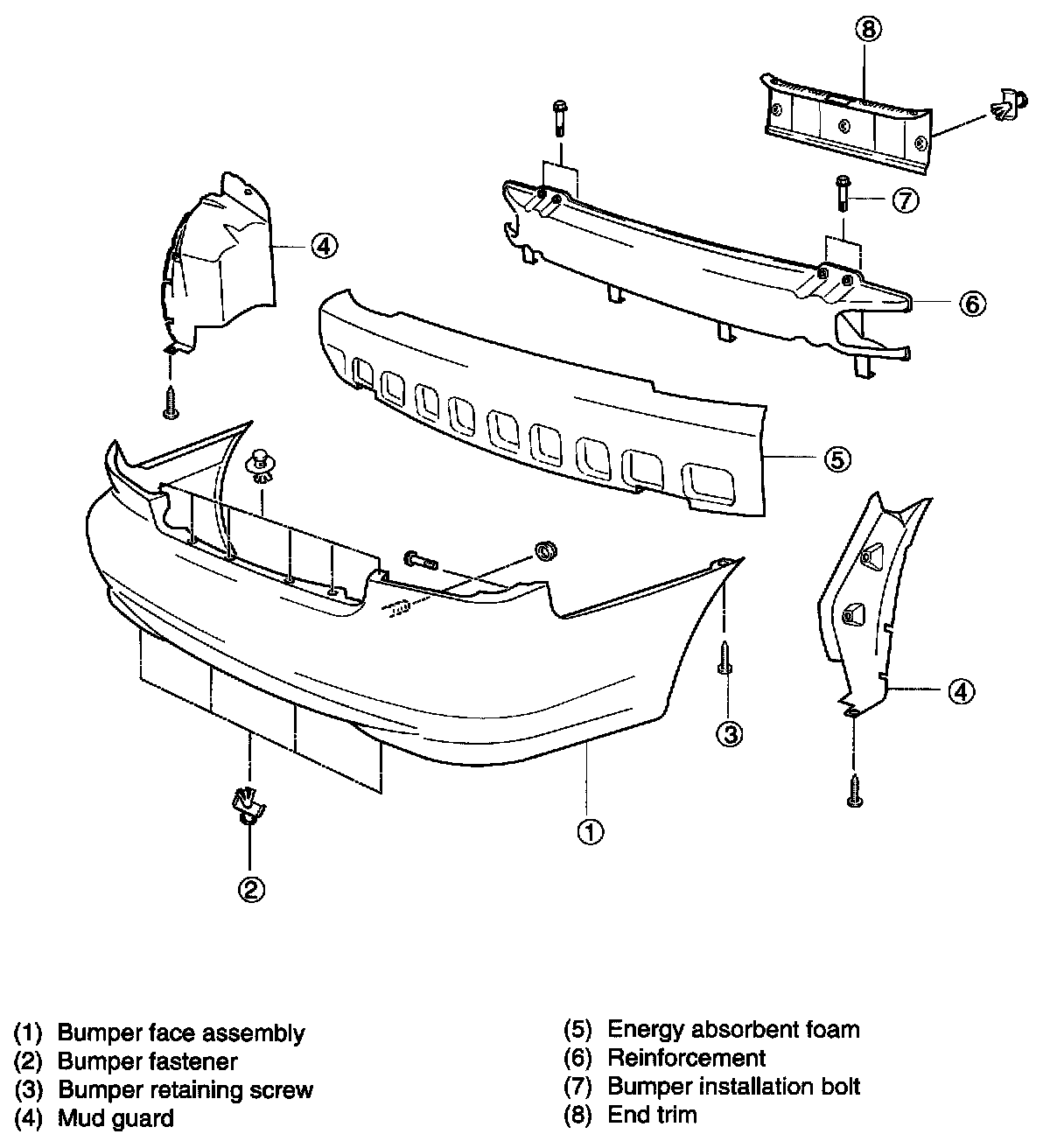 8
7
4
6
5
4
3
1
2

(1) Bumper face assembly
(2) Bumper fastener
(3) Bumper retaining screw
(4) Mud guard

(5) Energy absorbent foam
(6) Reinforcement
(7) Bumper installation bolt
(8) End trim