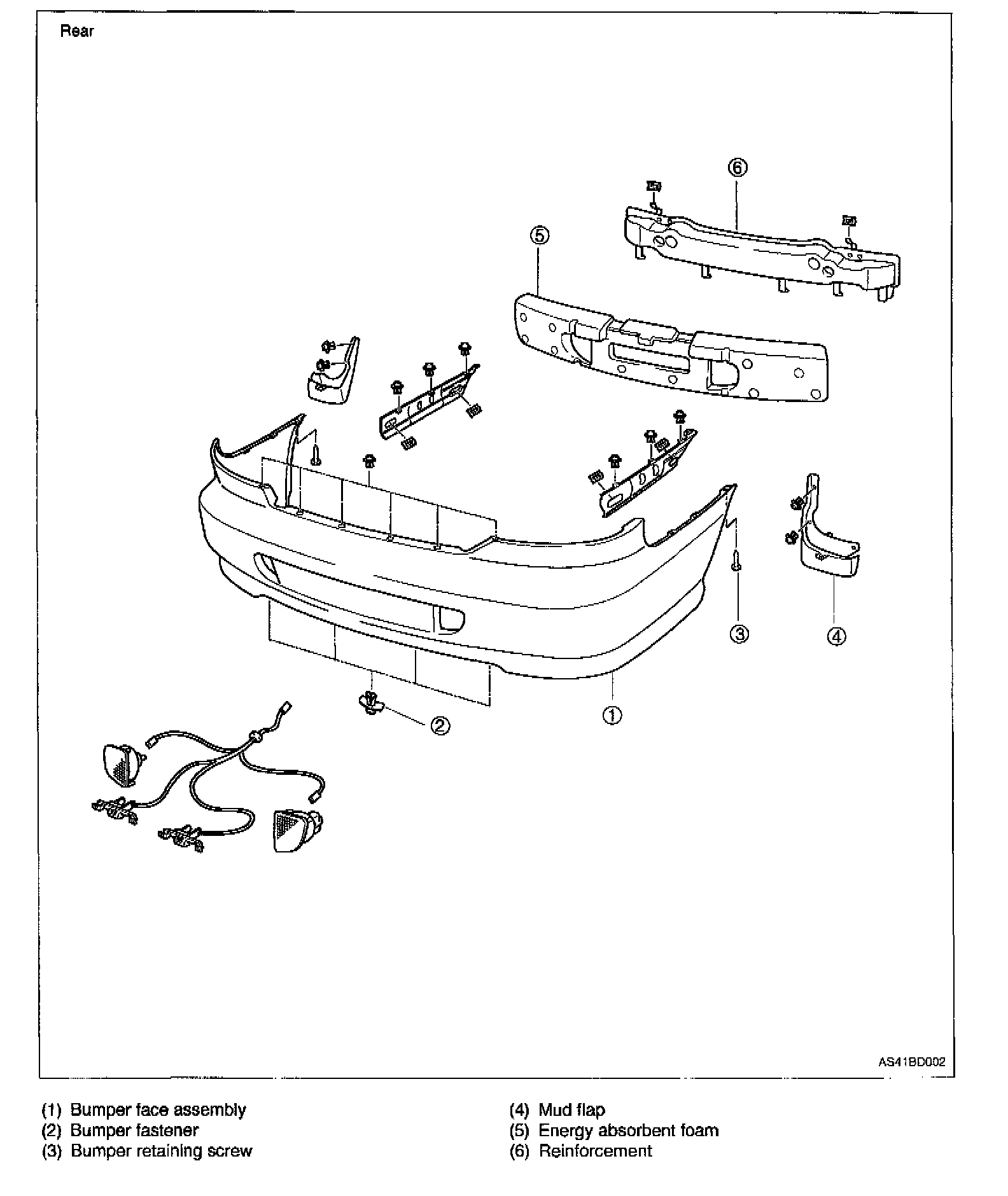 Rear

6

5

3

4

1

2

AS41BD002

(1) Bumper face assembly
(2) Bumper fastener
(3) Bumper retaining screw

(4) Mud flap
(5) Energy absorbent foam
(6) Reinforcement