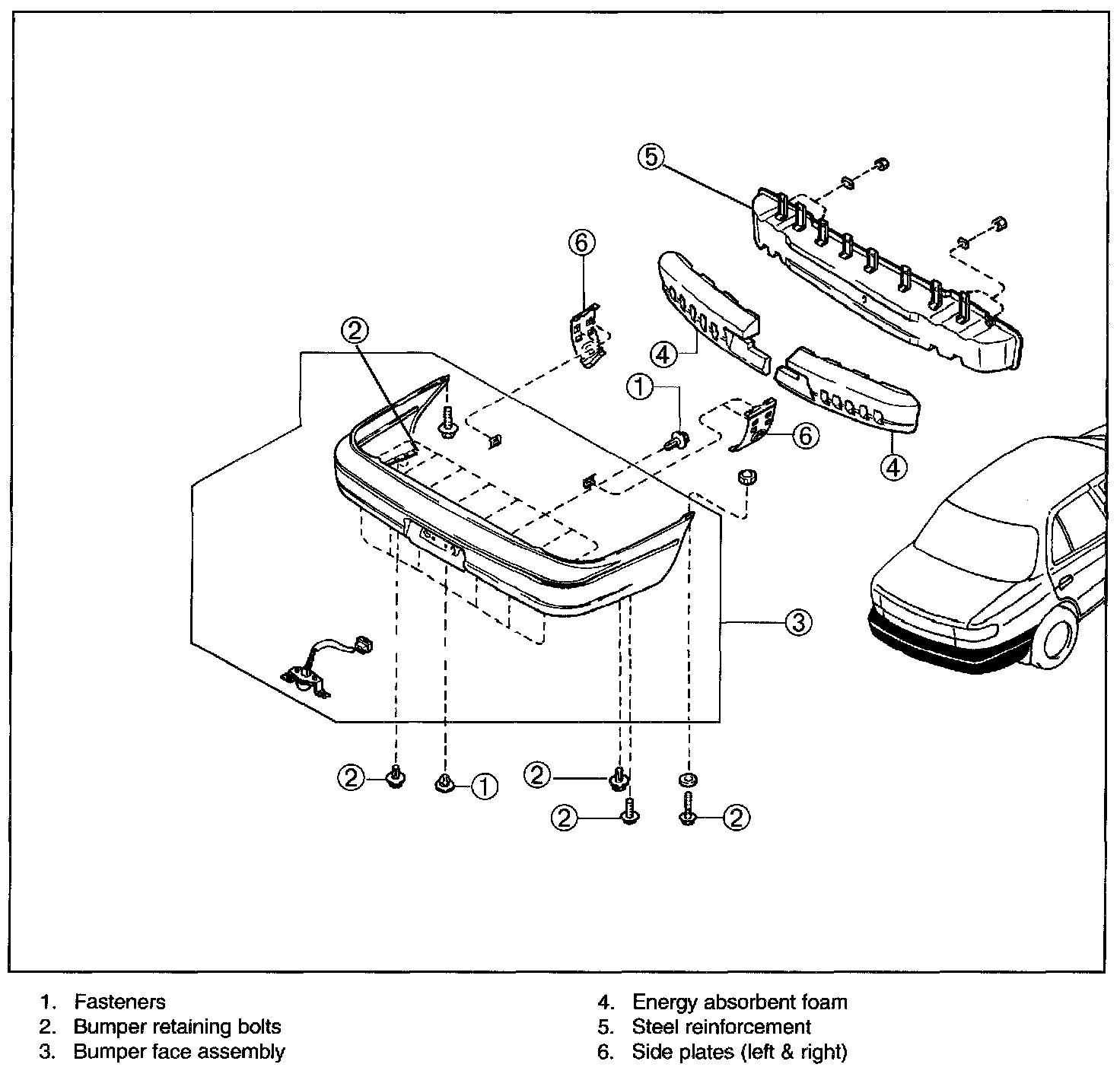 5

6

2

4

1

6

4

3

2

1

2

2

2

1. Fasteners
2. Bumper retaining bolts
3. Bumper face assembly

4. Energy absorbent foam
5. Steel reinforcement
6. Side plates (left & right)