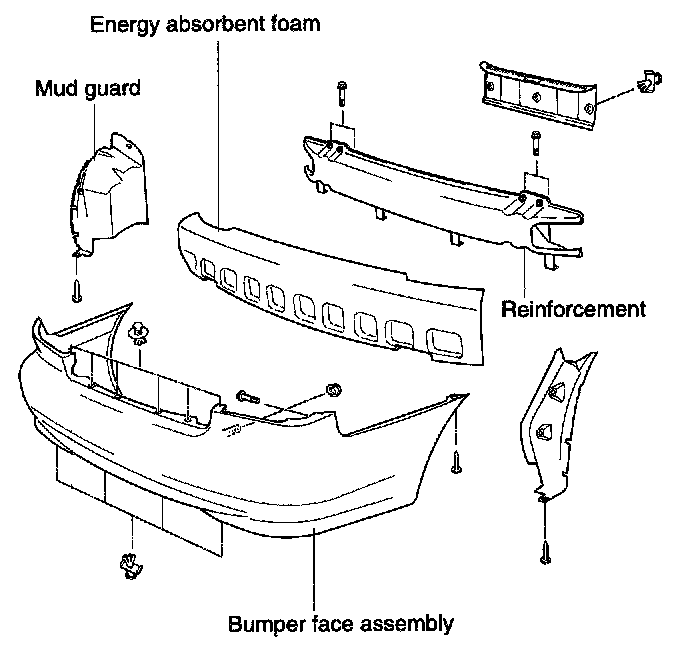 Energy absorbent foam

Mud guard

Reinforcement

Bumper face assembly