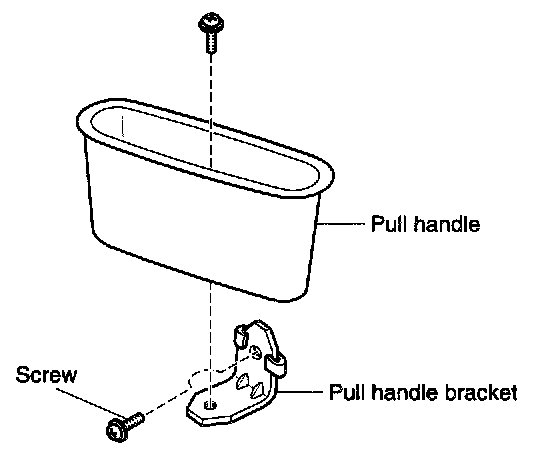 Pull handle

Screw

Pull handle bracket