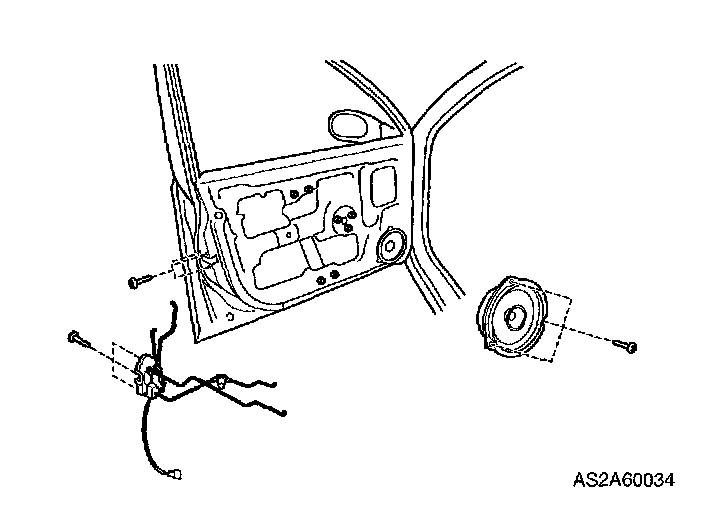 AS2A60034