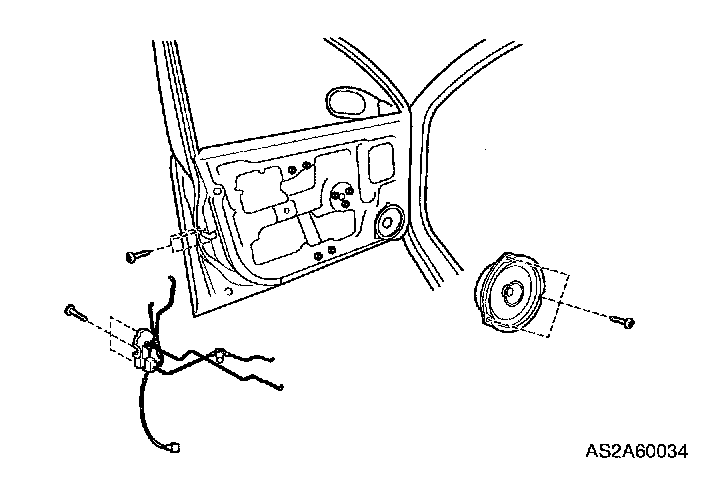 AS2A60034