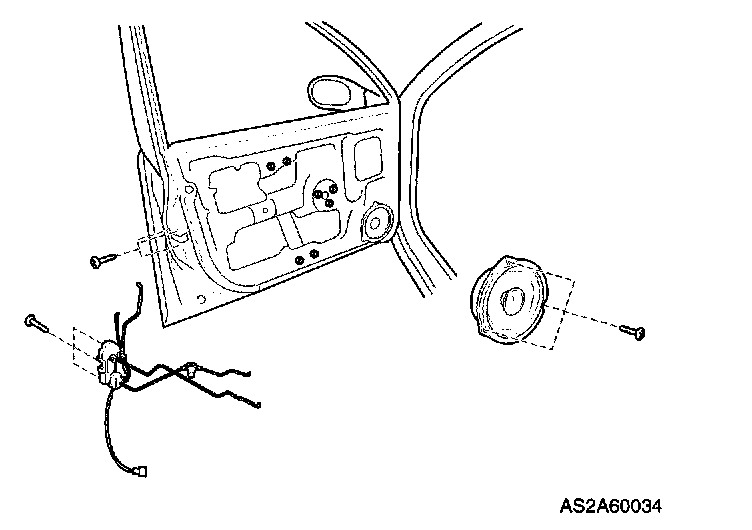 AS2A60034