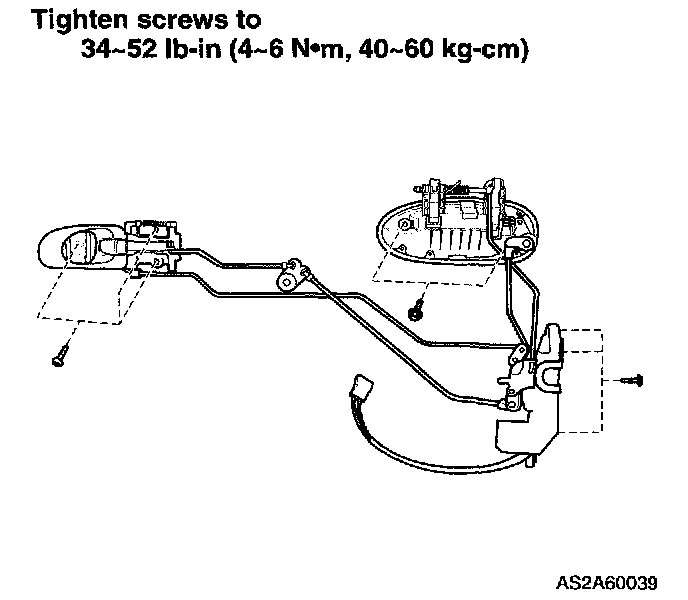 Tighten screws to
34~52 lb-in (4~6 N•m, 40~60 kg-cm)

AS2A60039