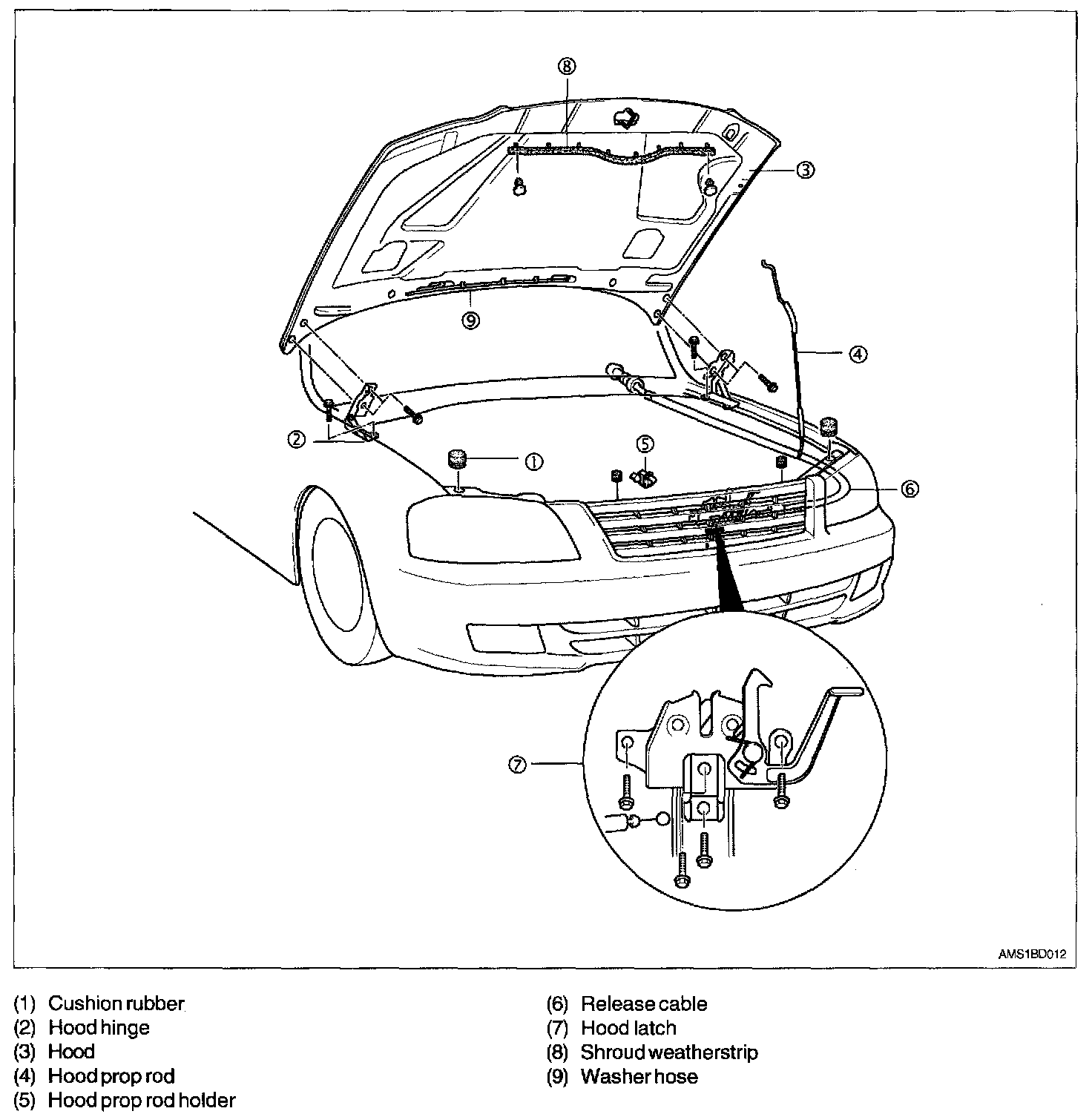 ⑧
③
⑨
④
②
①
⑤
⑥
⑦
AMS1BD012

(1) Cushion rubber
(2) Hood hinge
(3) Hood
(4) Hood prop rod
(5) Hood prop rod holder

(6) Release cable
(7) Hood latch
(8) Shroud weatherstrip
(9) Washer hose