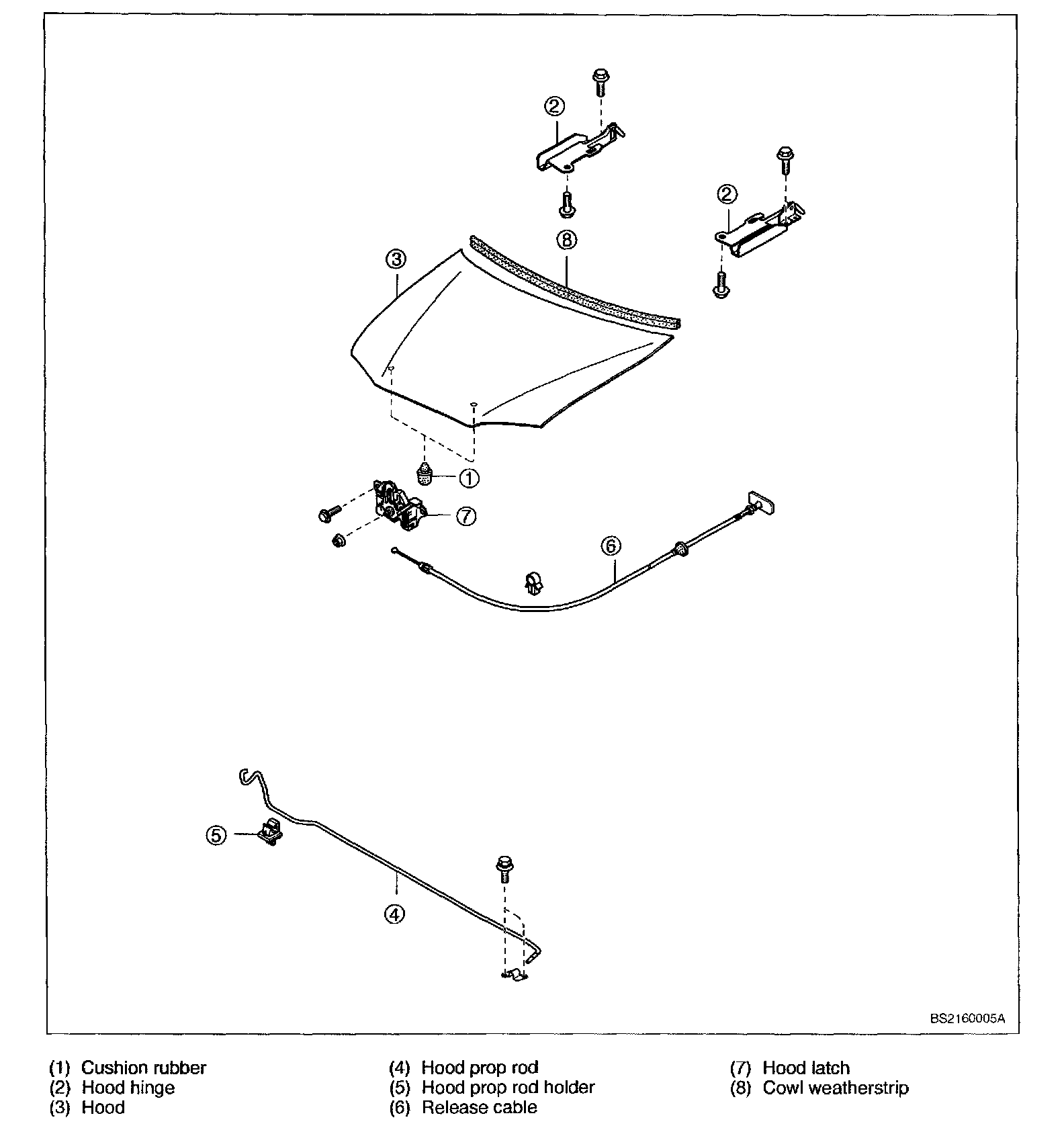 2

2

8

3

1

7

6

5

4

BS2160005A

(1) Cushion rubber
(2) Hood hinge
(3) Hood

(4) Hood prop rod
(5) Hood prop rod holder
(6) Release cable

(7) Hood latch
(8) Cowl weatherstrip