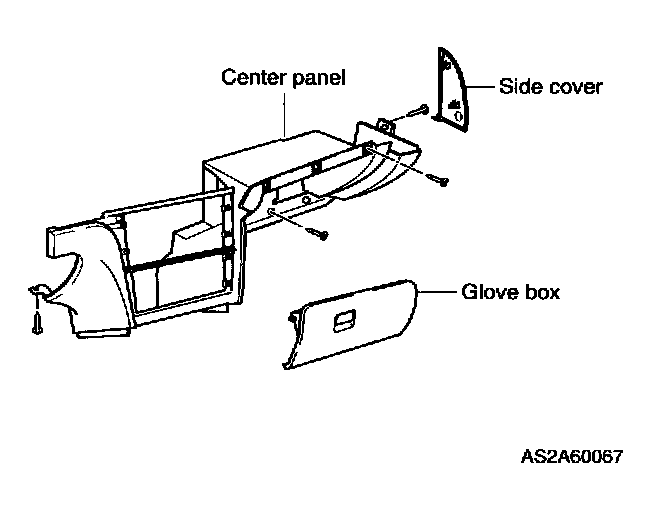 Center panel
Side cover
Glove box
AS2A60067