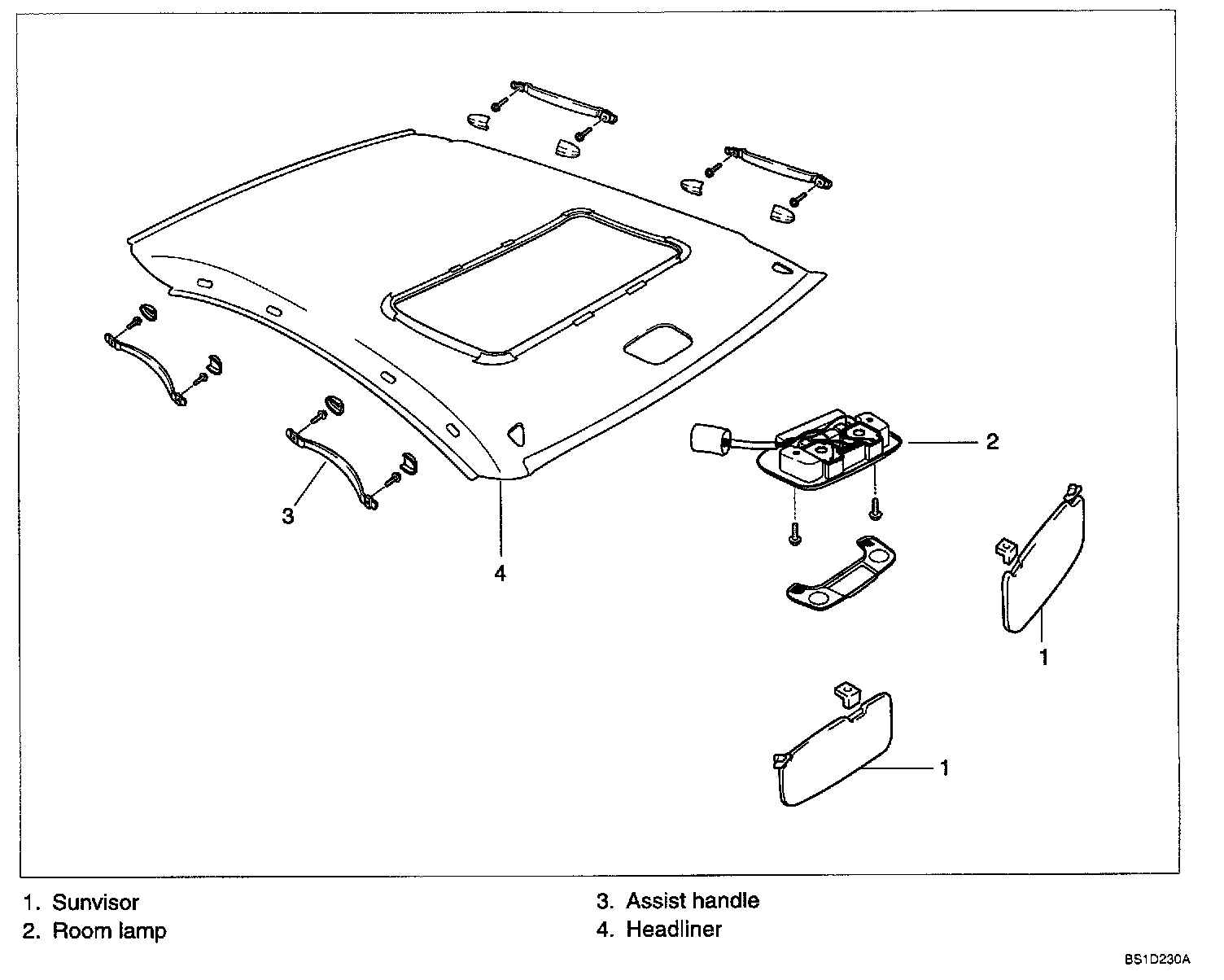 2

3

4

1

1

1. Sunvisor
2. Room lamp

3. Assist handle
4. Headliner

BS1D230A