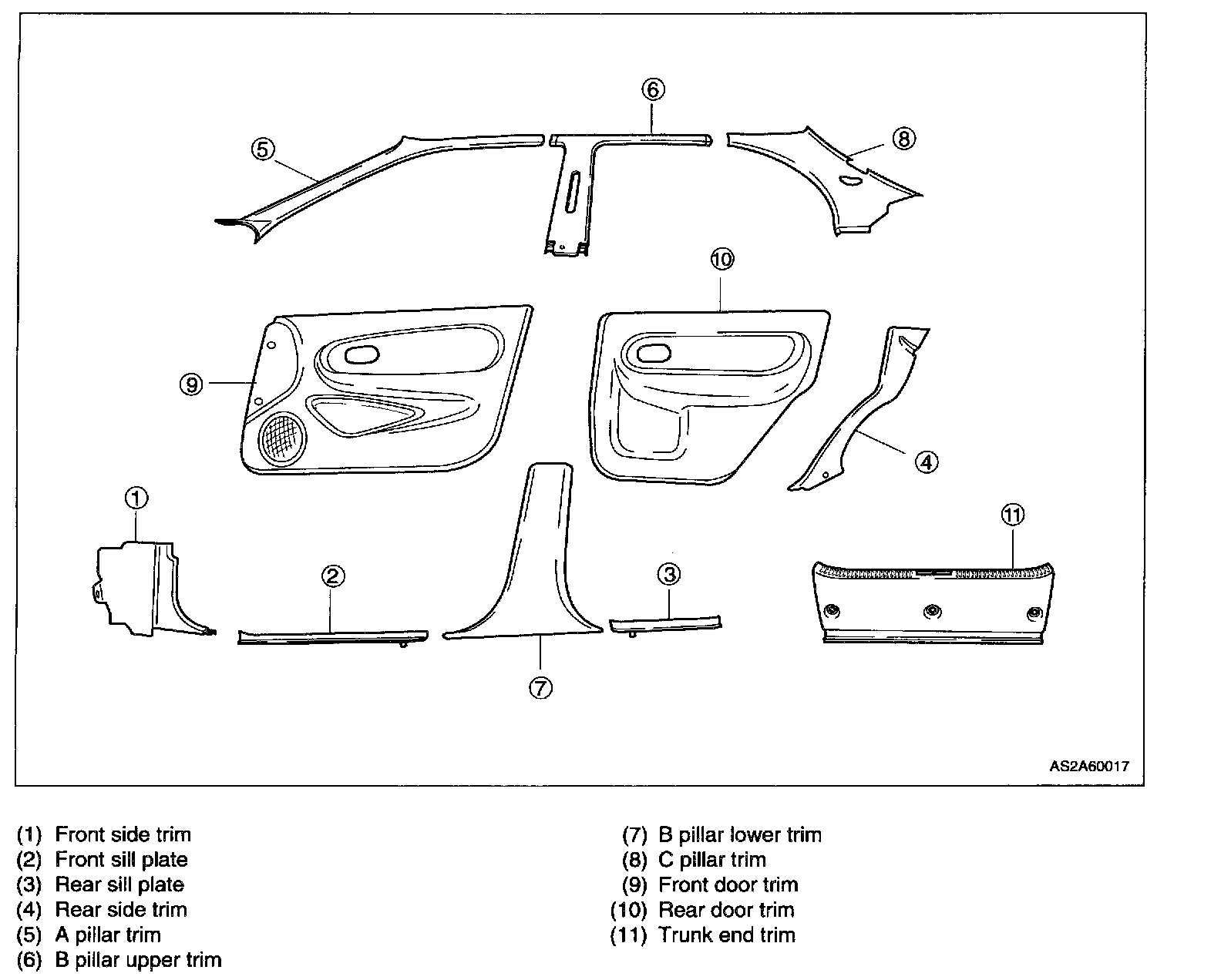 6
5
8
10
9
4
1
11
2
3
7

AS2A60017

(1) Front side trim
(2) Front sill plate
(3) Rear sill plate
(4) Rear side trim
(5) A pillar trim
(6) B pillar upper trim

(7) B pillar lower trim
(8) C pillar trim
(9) Front door trim
(10) Rear door trim
(11) Trunk end trim