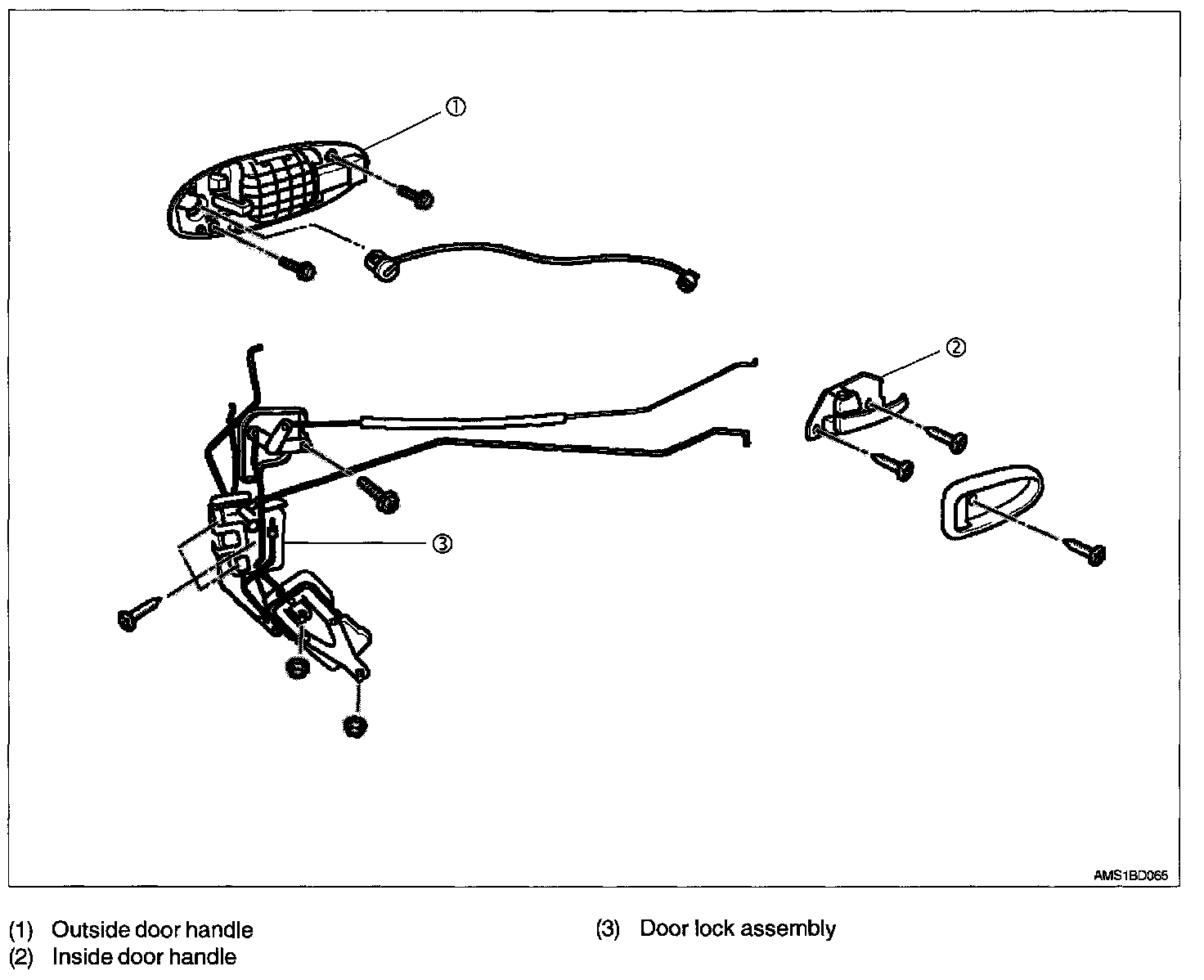 ①

②

③

AMS1BD065

(1) Outside door handle
(2) Inside door handle

(3) Door lock assembly