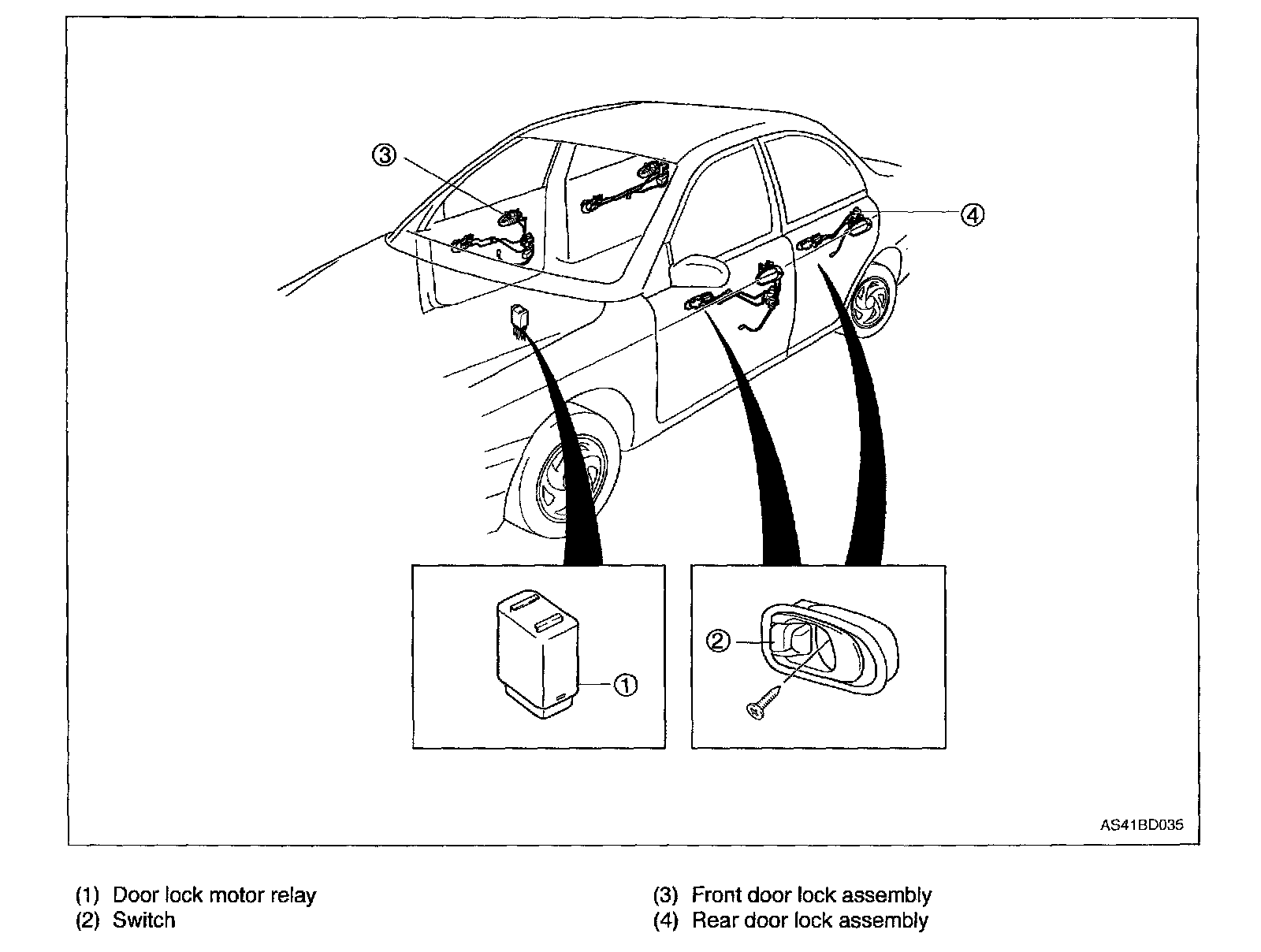 ③
④
①
②
AS41BD036

(1) Door lock motor relay
(2) Switch

(3) Front door lock assembly
(4) Rear door lock assembly