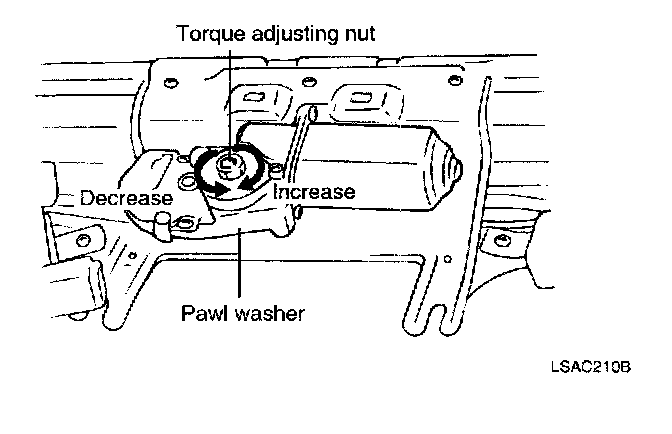 Torque adjusting nut

Decrease

Increase

Pawl washer

LSAC210B