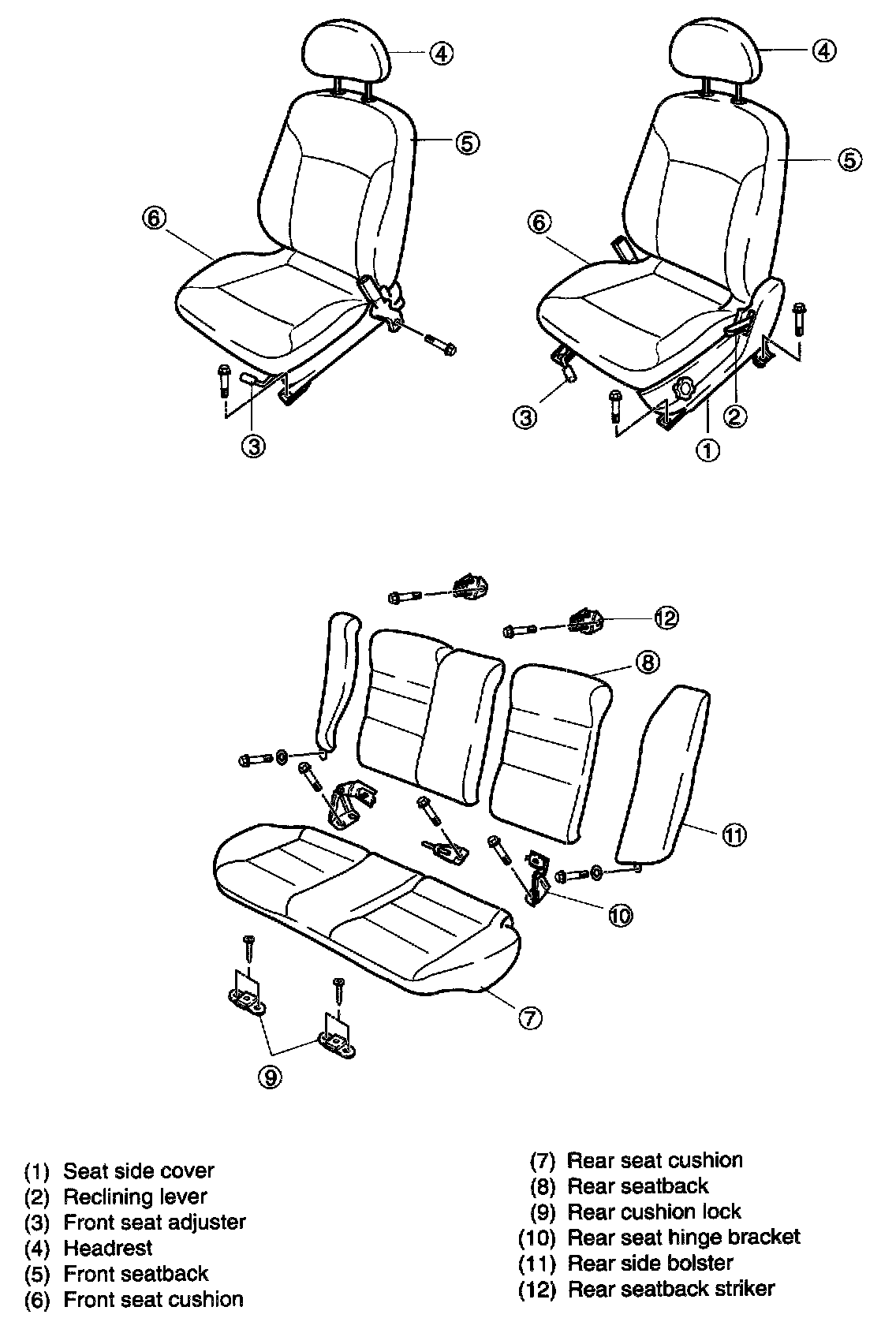 4
5
6
3
4
5
6
3
2
1
12
8
11
10
7
9

(1) Seat side cover
(2) Reclining lever
(3) Front seat adjuster
(4) Headrest
(5) Front seatback
(6) Front seat cushion

(7) Rear seat cushion
(8) Rear seatback
(9) Rear cushion lock
(10) Rear seat hinge bracket
(11) Rear side bolster
(12) Rear seatback striker