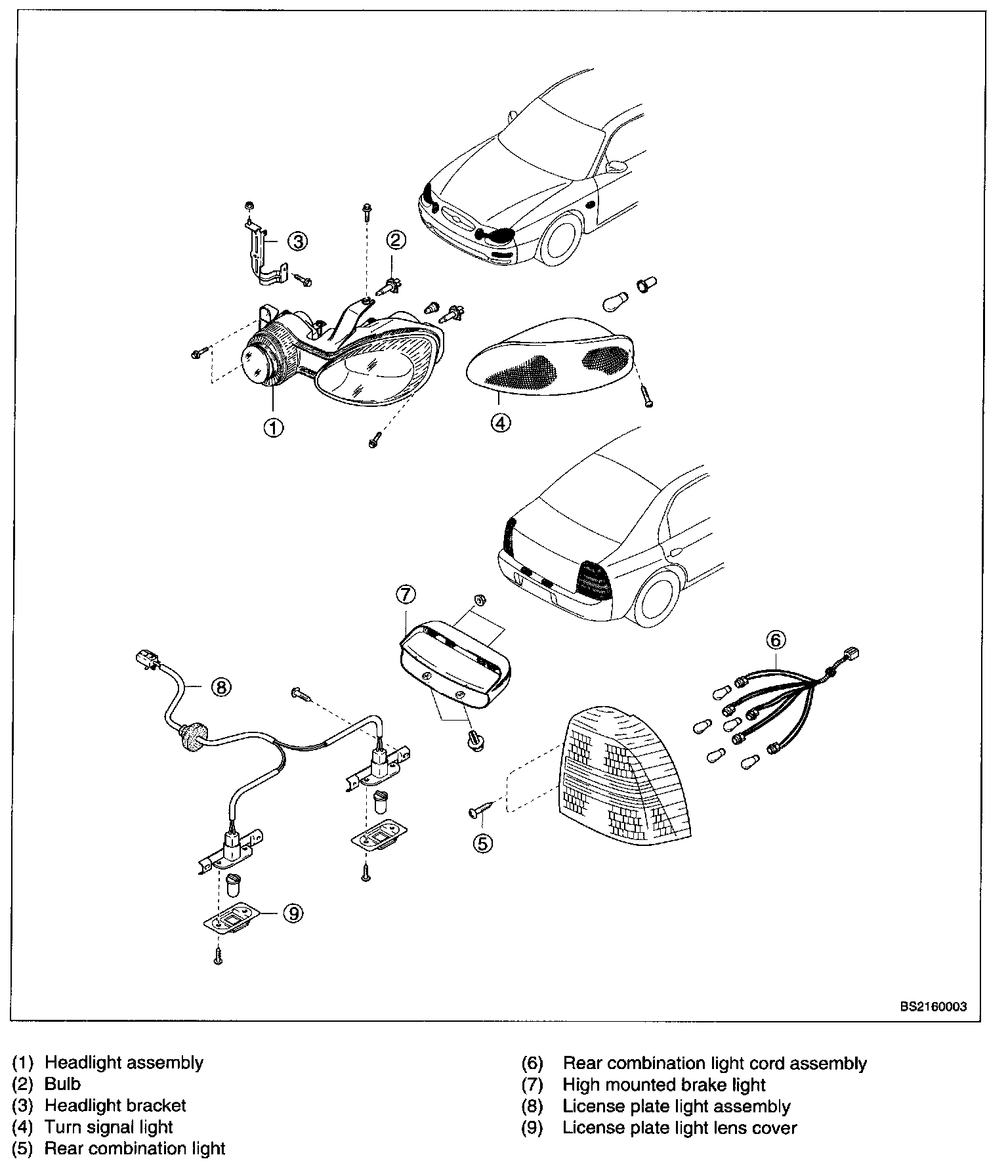 3
2
1
4
7
6
8
5
9
BS2160003

(1) Headlight assembly
(2) Bulb
(3) Headlight bracket
(4) Turn signal light
(5) Rear combination light

(6) Rear combination light cord assembly
(7) High mounted brake light
(8) License plate light assembly
(9) License plate light lens cover