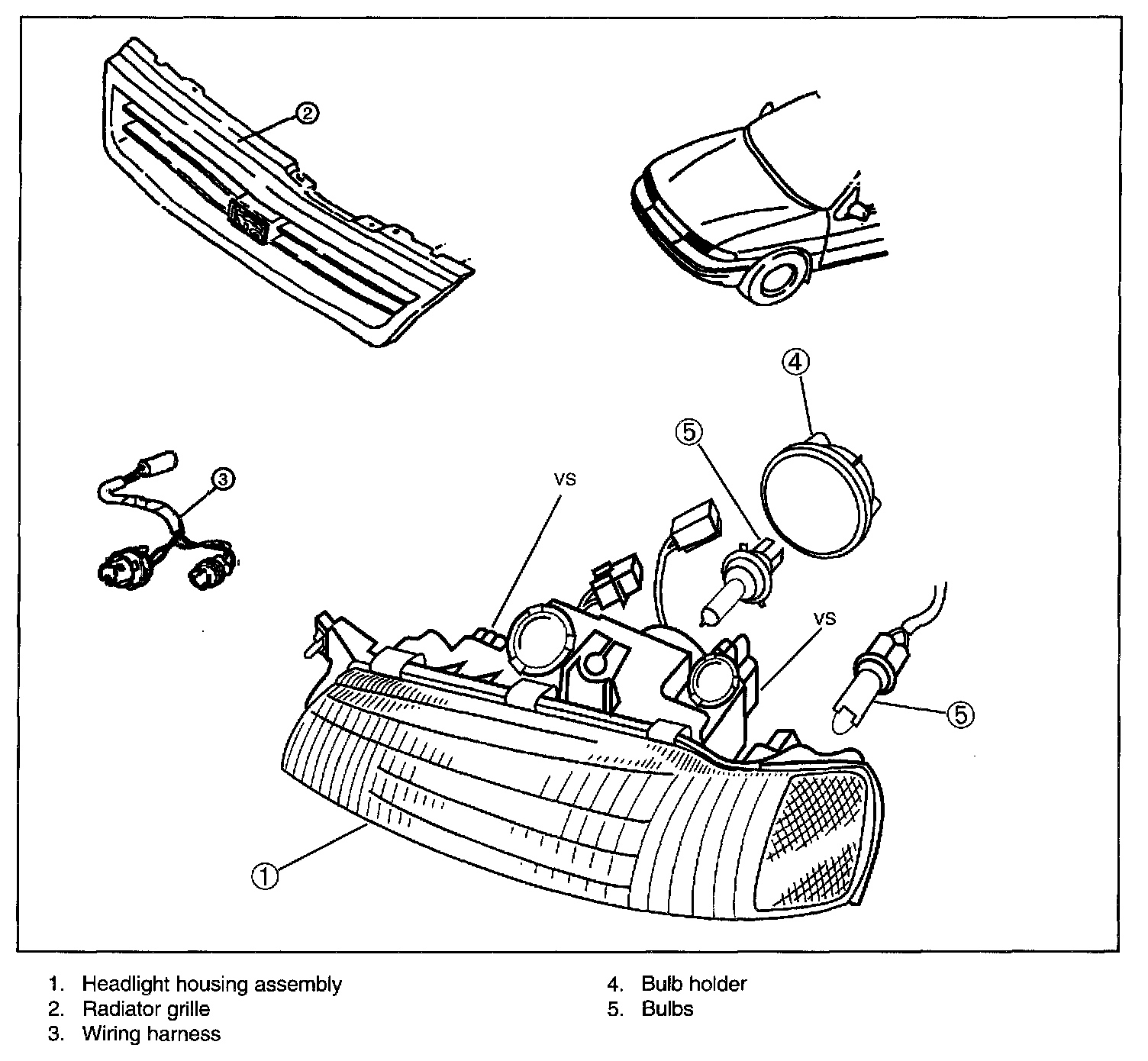 2

4

5

3

VS

VS

5

1

1. Headlight housing assembly
2. Radiator grille
3. Wiring harness

4. Bulb holder
5. Bulbs