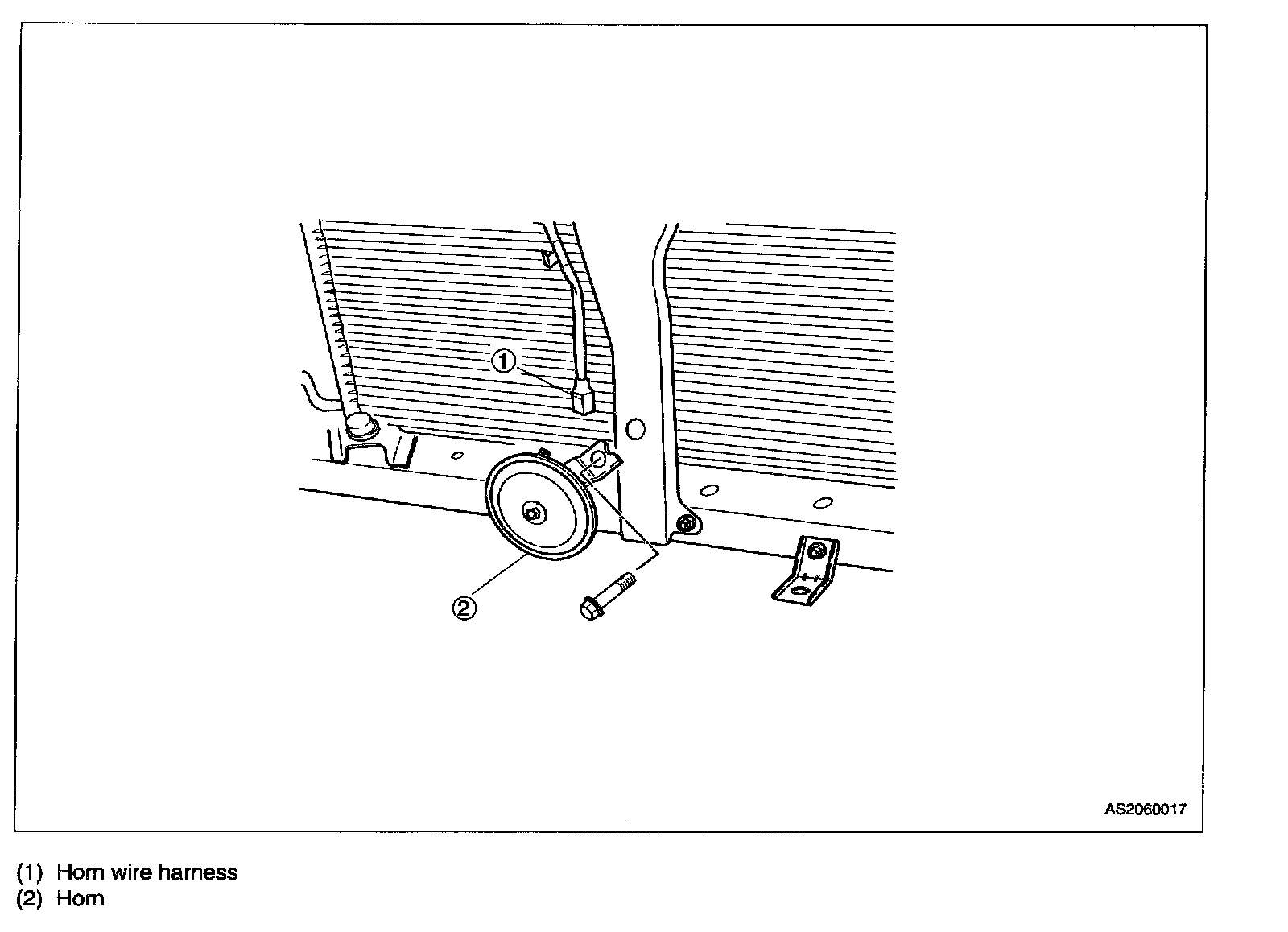 ①

②

AS2060017

(1) Horn wire harness
(2) Horn