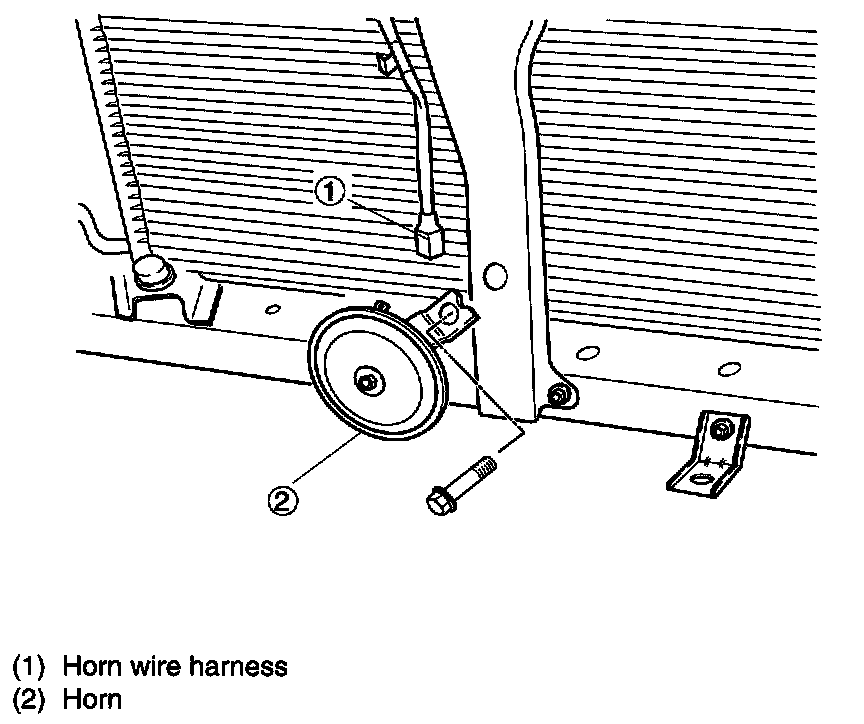 ①

②

(1) Horn wire harness
(2) Horn