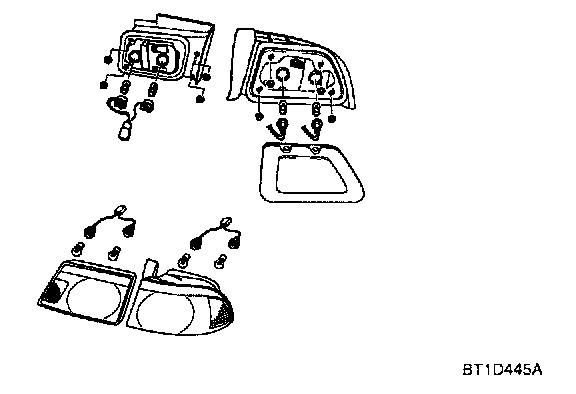 BT1D445A