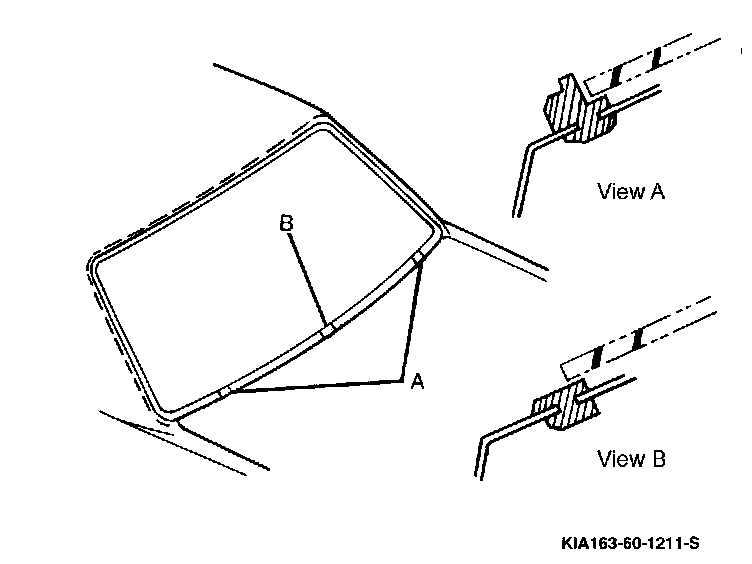 B

A

View A

View B

KIA163-60-1211-S