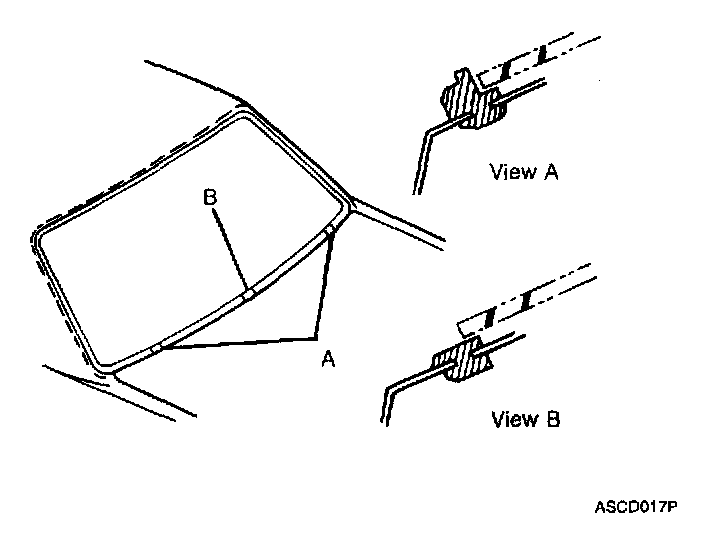 B
A
View A
View B
ASCD017P