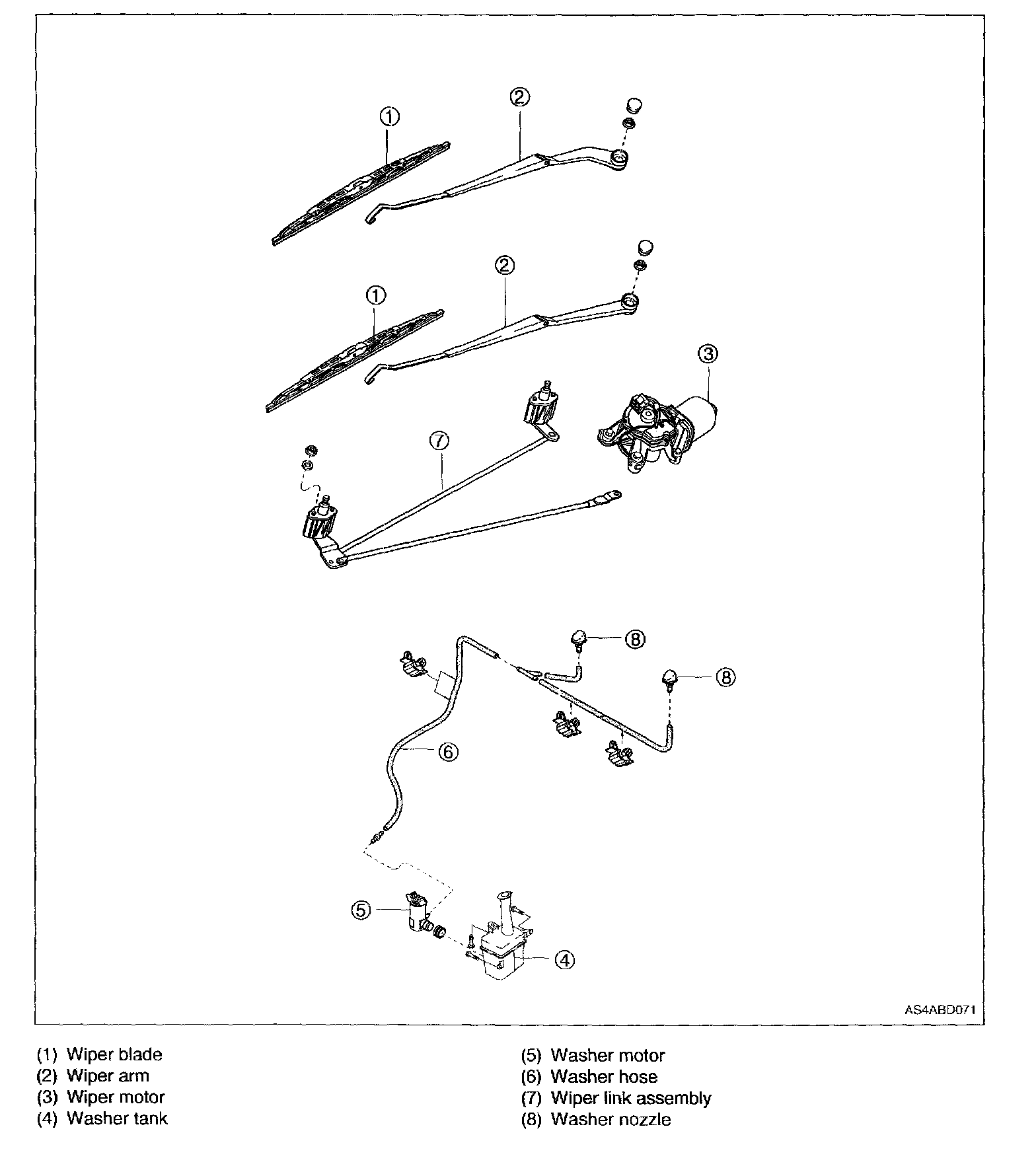 ①
②
①
②
③
⑦
⑧
⑧
⑥
⑤
④

AS4ABD071

(1) Wiper blade
(2) Wiper arm
(3) Wiper motor
(4) Washer tank

(5) Washer motor
(6) Washer hose
(7) Wiper link assembly
(8) Washer nozzle