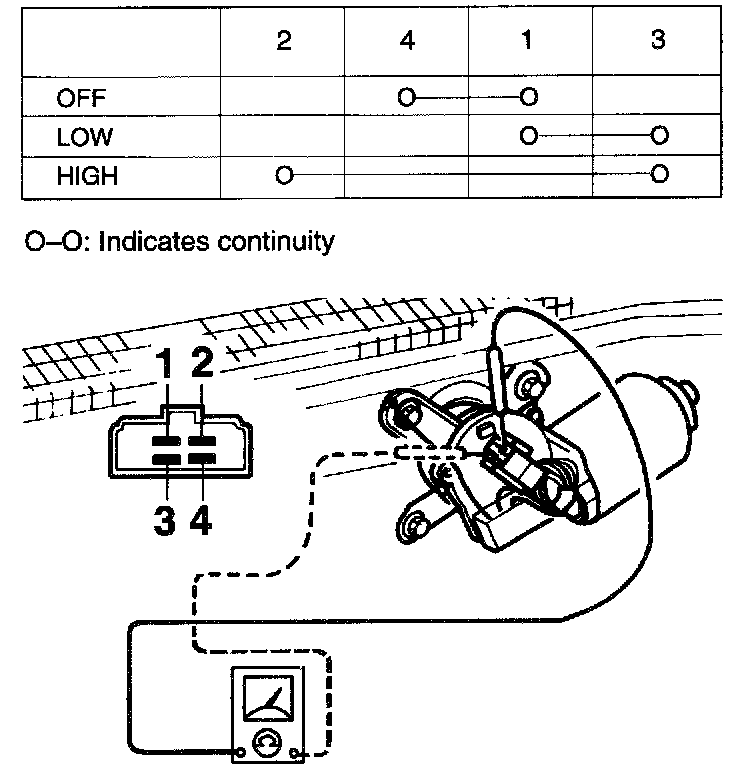 | | 2 | 4 | 1 | 3 |
|---|---|---|---|---|
| OFF | | O | O | |
| LOW | | | O | O |
| HIGH | O | | | O |

O–O: Indicates continuity

1 2

3 4