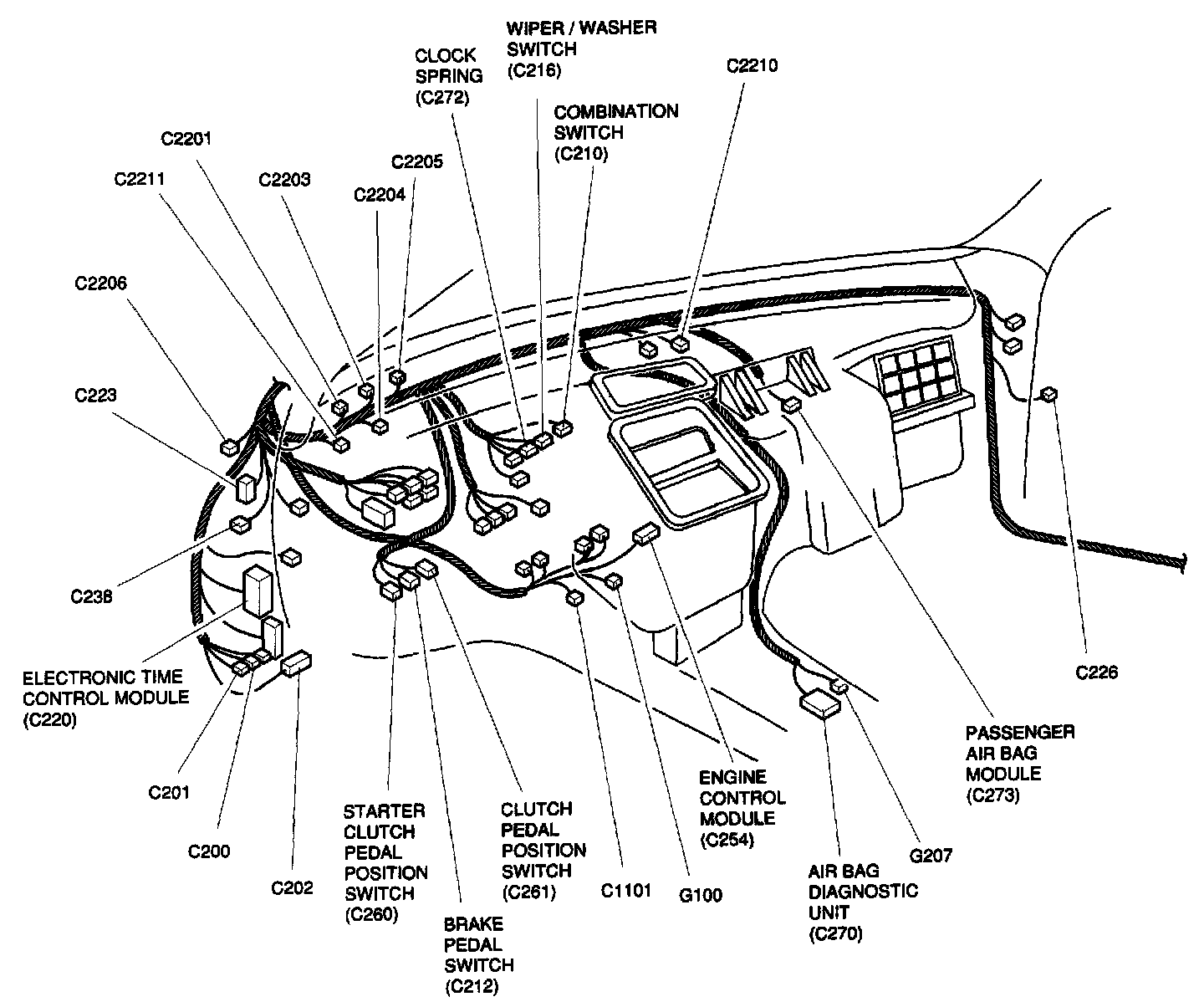 WIPER / WASHER SWITCH (C216)

CLOCK SPRING (C272)

C2210

COMBINATION SWITCH (C210)

C2201

C2205

C2211

C2203

C2204

C2206

C223

C238

ELECTRONIC TIME CONTROL MODULE (C220)

C201

C200

C202

STARTER CLUTCH PEDAL POSITION SWITCH (C260)

BRAKE PEDAL SWITCH (C212)

CLUTCH PEDAL POSITION SWITCH (C261)

C1101

G100

ENGINE CONTROL MODULE (C254)

AIR BAG DIAGNOSTIC UNIT (C270)

G207

PASSENGER AIR BAG MODULE (C273)

C226