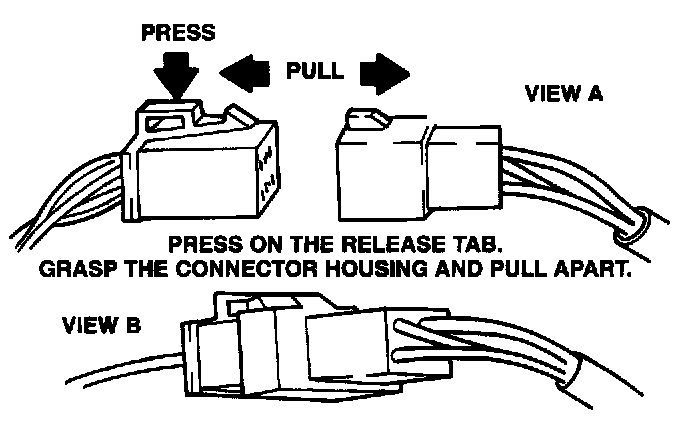 PRESS

PULL

VIEW A

PRESS ON THE RELEASE TAB.
GRASP THE CONNECTOR HOUSING AND PULL APART.

VIEW B