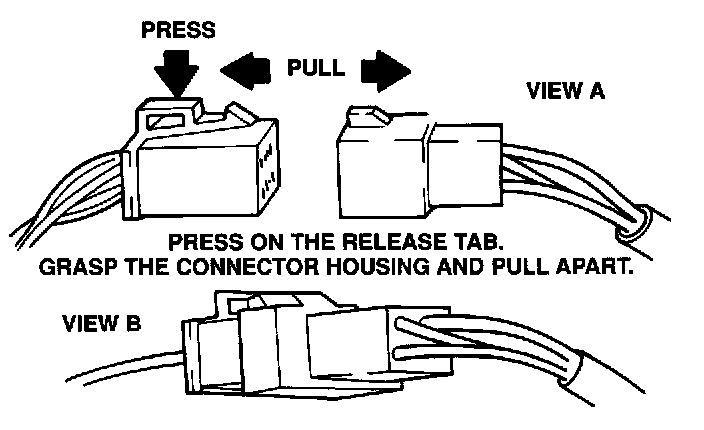 PRESS

PULL

VIEW A

PRESS ON THE RELEASE TAB.
GRASP THE CONNECTOR HOUSING AND PULL APART.

VIEW B