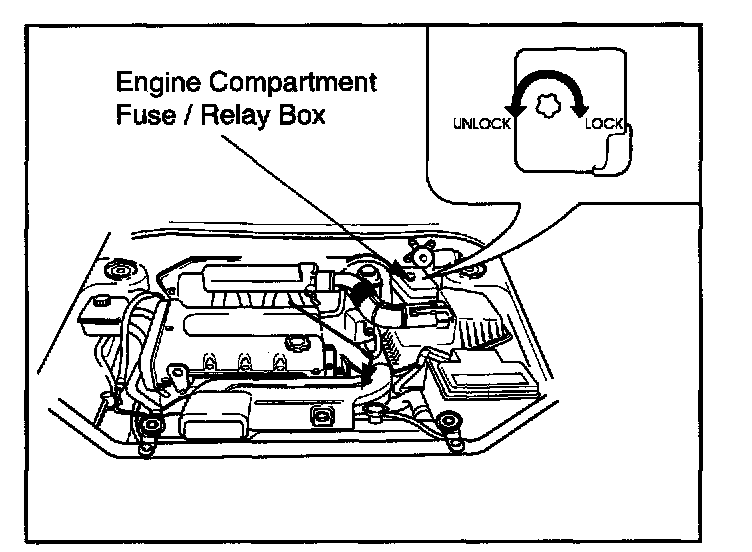 Engine Compartment Fuse / Relay Box

UNLOCK

LOCK