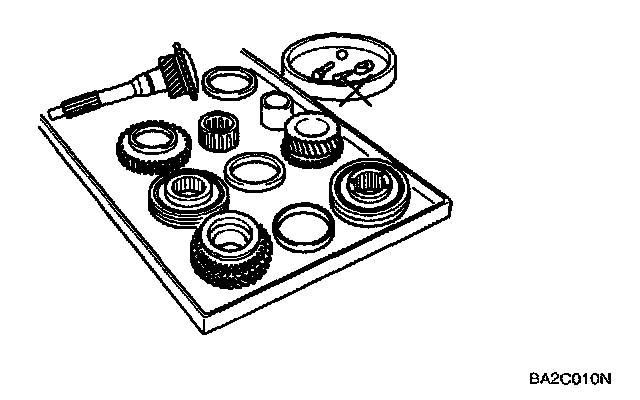 BA2C010N