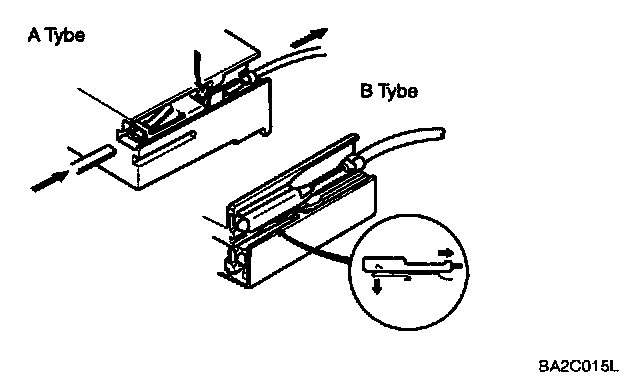 A Tybe

B Tybe

BA2C015L