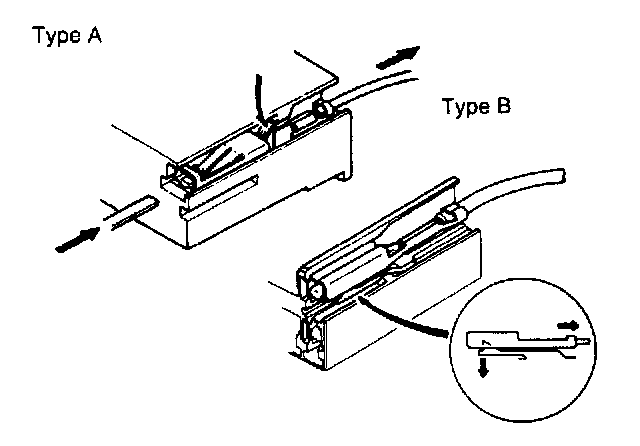 Type A

Type B