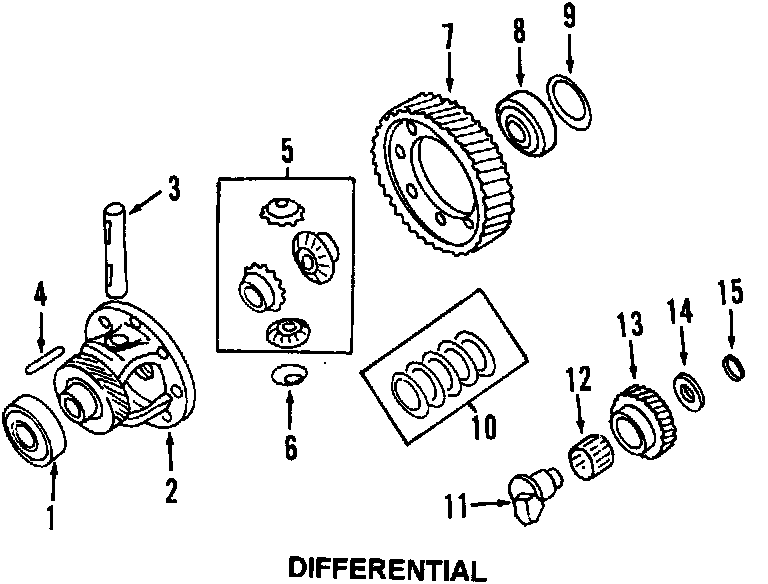 7
8
9
5
3
4
15
14
13
12
10
6
2
1
11
DIFFERENTIAL