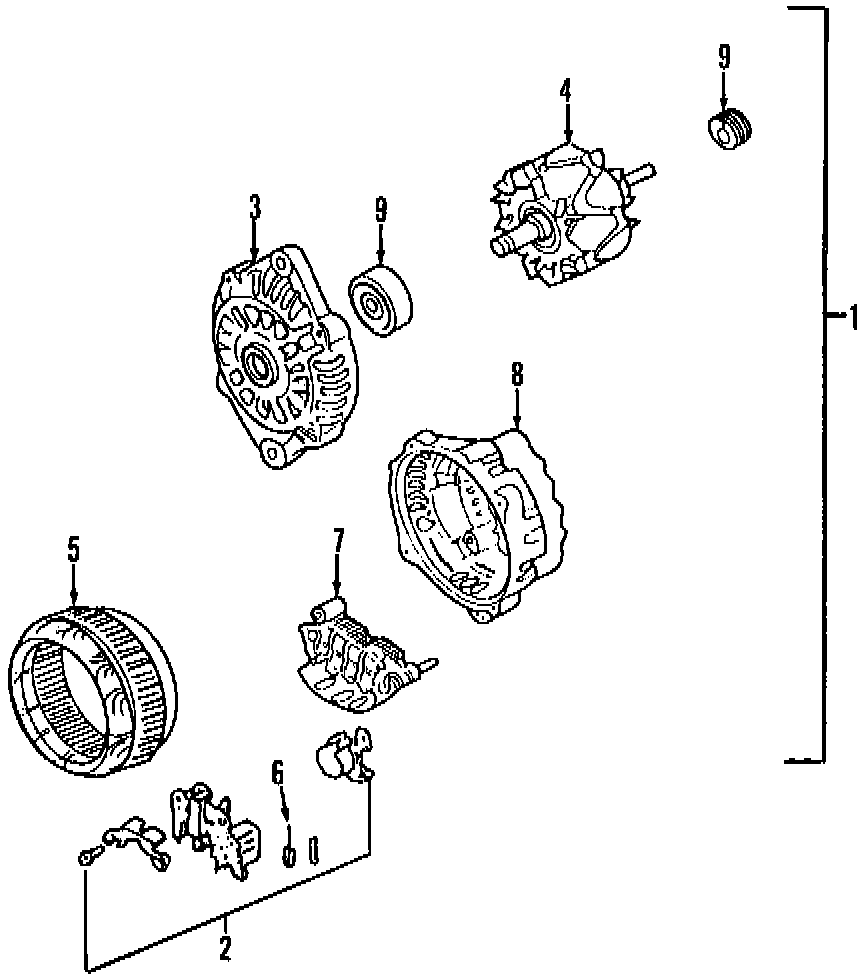 9
4
3
9
1
8
5
7
6
2