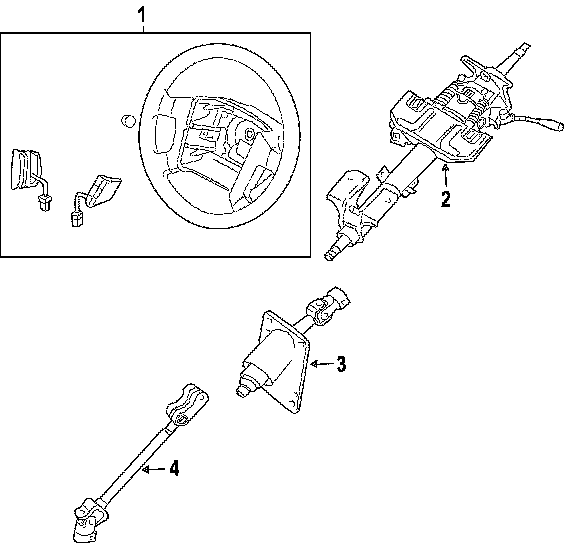 1
2
3
4