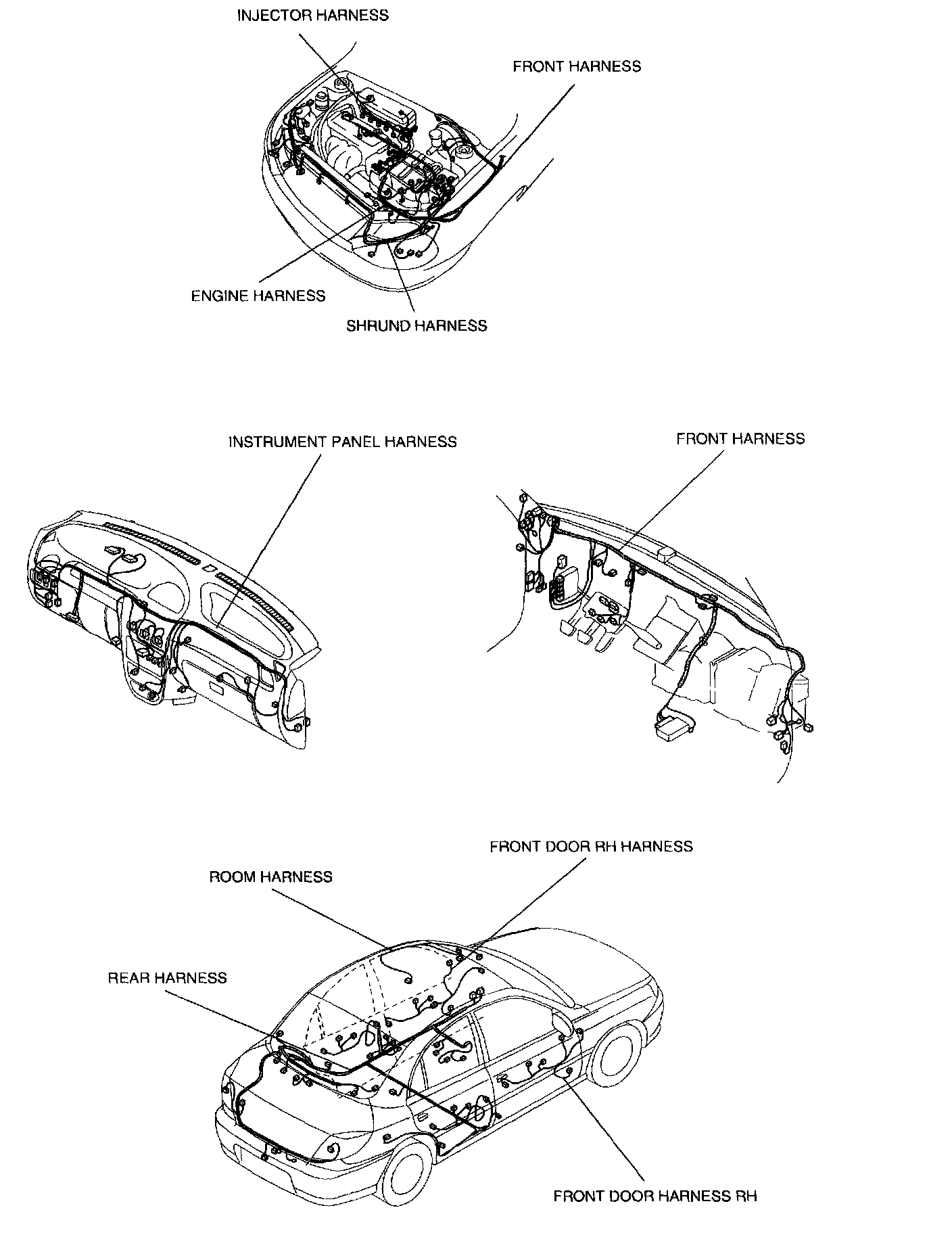 INJECTOR HARNESS

FRONT HARNESS

ENGINE HARNESS

SHRUND HARNESS

INSTRUMENT PANEL HARNESS

FRONT HARNESS

FRONT DOOR RH HARNESS

ROOM HARNESS

REAR HARNESS

FRONT DOOR HARNESS RH