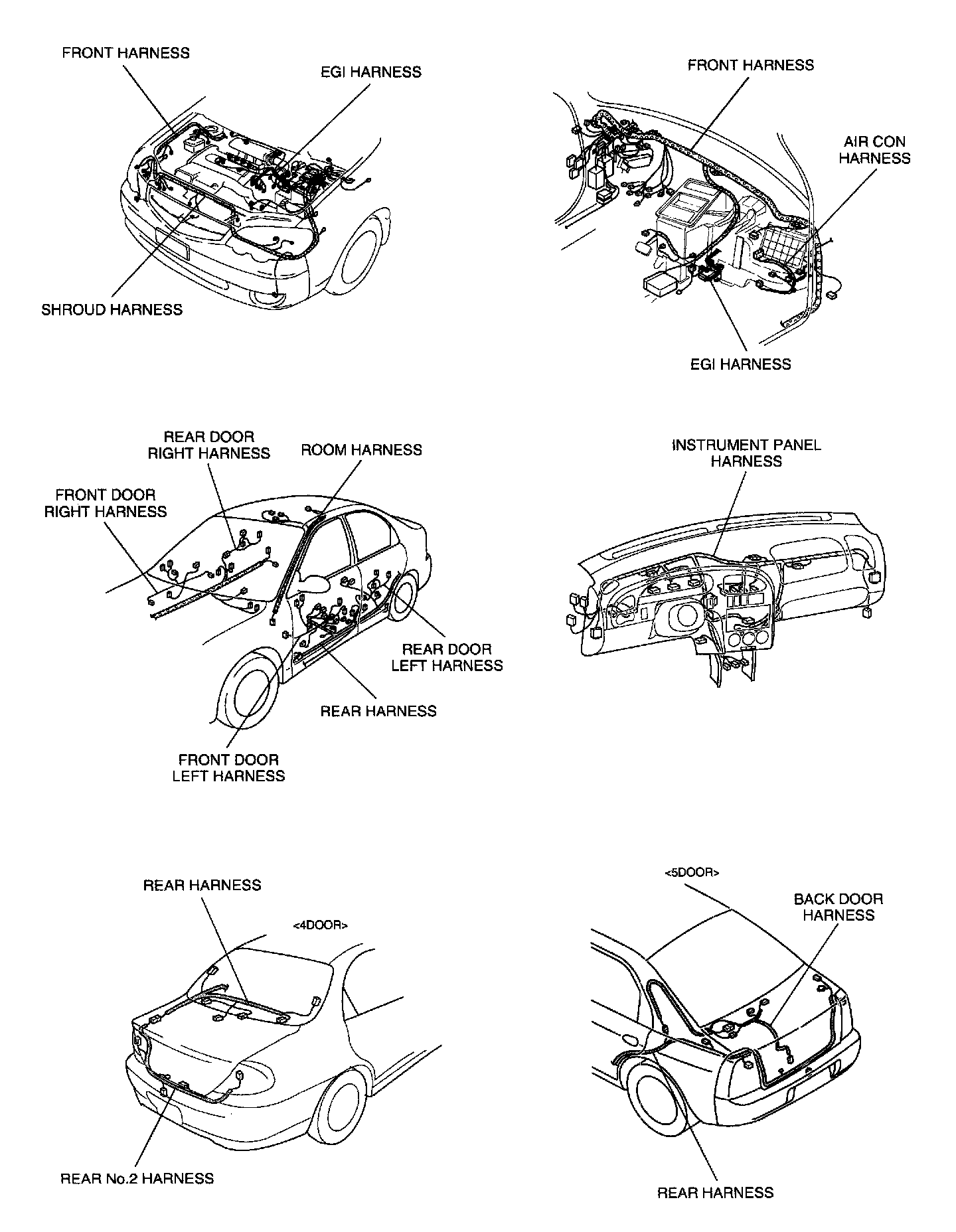 FRONT HARNESS

EGI HARNESS

SHROUD HARNESS

FRONT HARNESS

AIR CON HARNESS

EGI HARNESS

REAR DOOR RIGHT HARNESS

ROOM HARNESS

FRONT DOOR RIGHT HARNESS

REAR DOOR LEFT HARNESS

REAR HARNESS

FRONT DOOR LEFT HARNESS

INSTRUMENT PANEL HARNESS

REAR HARNESS

<4DOOR>

REAR No.2 HARNESS

<5DOOR>

BACK DOOR HARNESS

REAR HARNESS