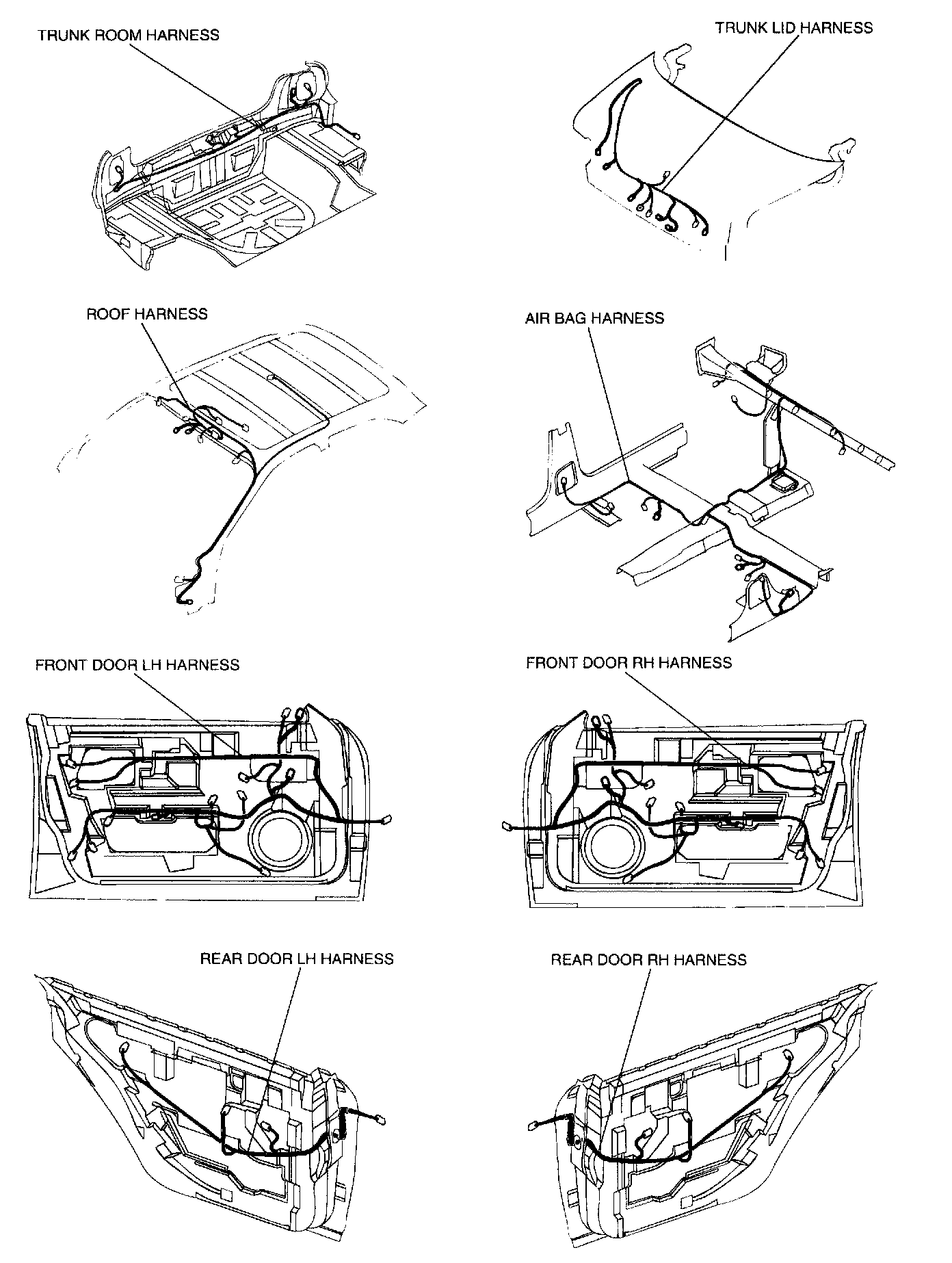 TRUNK ROOM HARNESS

TRUNK LID HARNESS

ROOF HARNESS

AIR BAG HARNESS

FRONT DOOR LH HARNESS

FRONT DOOR RH HARNESS

REAR DOOR LH HARNESS

REAR DOOR RH HARNESS