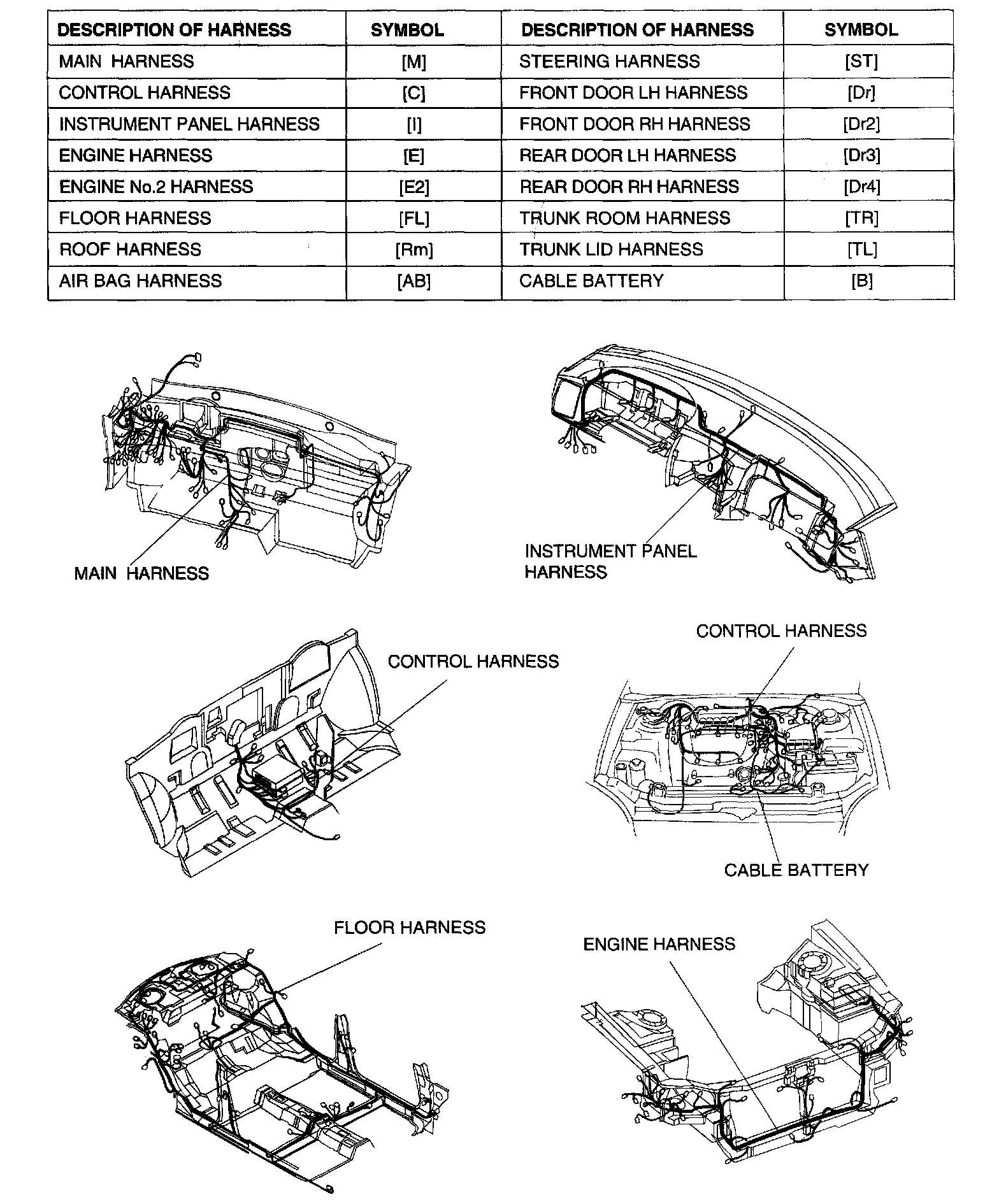 | DESCRIPTION OF HARNESS | SYMBOL | DESCRIPTION OF HARNESS | SYMBOL |
|---|---|---|---|
| MAIN HARNESS | [M] | STEERING HARNESS | [ST] |
| CONTROL HARNESS | [C] | FRONT DOOR LH HARNESS | [Dr] |
| INSTRUMENT PANEL HARNESS | [I] | FRONT DOOR RH HARNESS | [Dr2] |
| ENGINE HARNESS | [E] | REAR DOOR LH HARNESS | [Dr3] |
| ENGINE No.2 HARNESS | [E2] | REAR DOOR RH HARNESS | [Dr4] |
| FLOOR HARNESS | [FL] | TRUNK ROOM HARNESS | [TR] |
| ROOF HARNESS | [Rm] | TRUNK LID HARNESS | [TL] |
| AIR BAG HARNESS | [AB] | CABLE BATTERY | [B] |

MAIN HARNESS

INSTRUMENT PANEL HARNESS

CONTROL HARNESS

CONTROL HARNESS

CABLE BATTERY

FLOOR HARNESS

ENGINE HARNESS